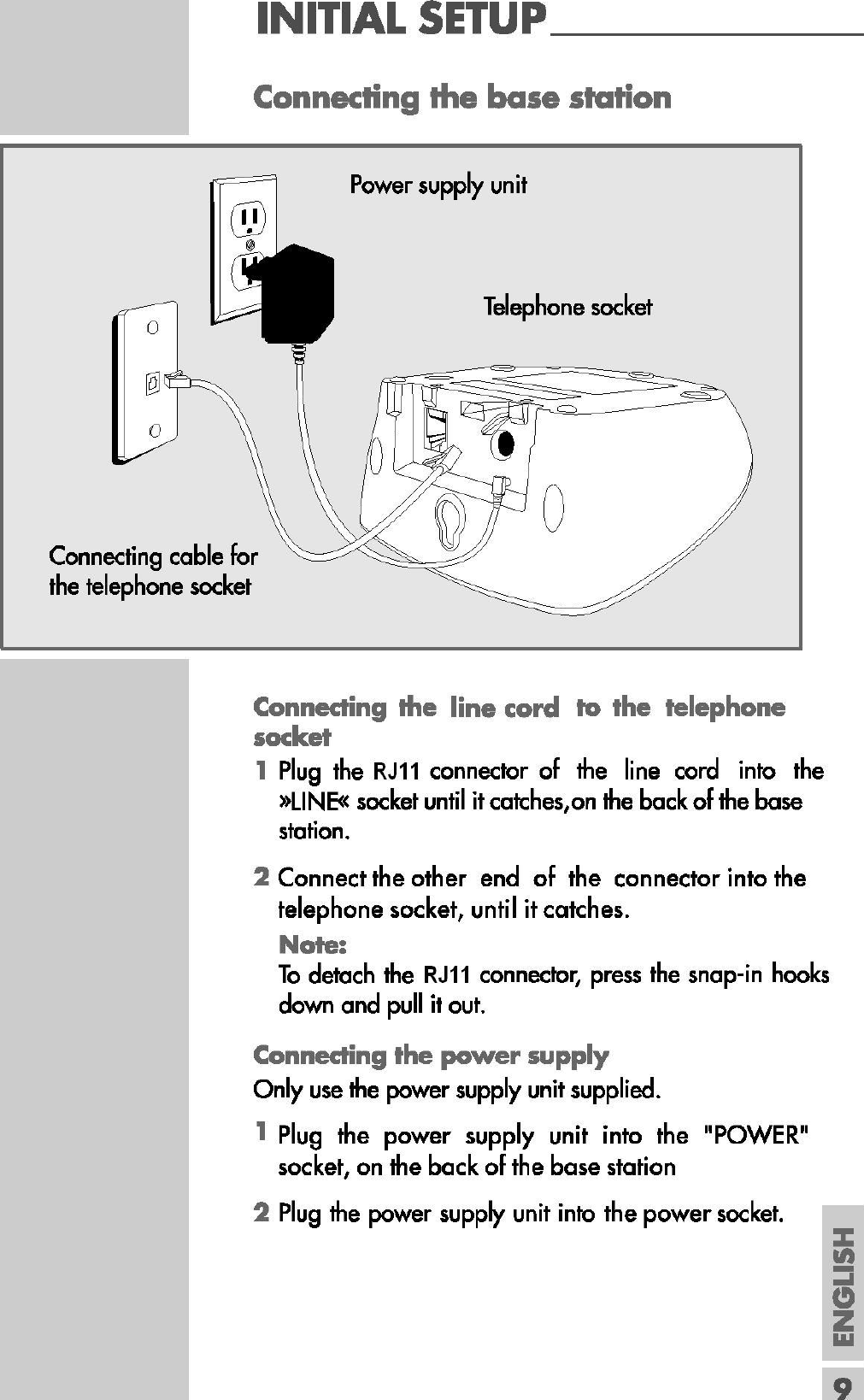 INITIAL SETUP

Connecting the base station

Power supply unit

Telephone socket

Connecting cable for the telephone socket

Connecting the line cord to the telephone socket

1 Plug the RJ11 connector of the line cord into the »LINE« socket until it catches,on the back of the base station.

2 Connect the other end of the connector into the telephone socket, until it catches.

Note:
To detach the RJ11 connector, press the snap-in hooks down and pull it out.

Connecting the power supply

Only use the power supply unit supplied.

1 Plug the power supply unit into the "POWER" socket, on the back of the base station

2 Plug the power supply unit into the power socket.

ENGLISH

9