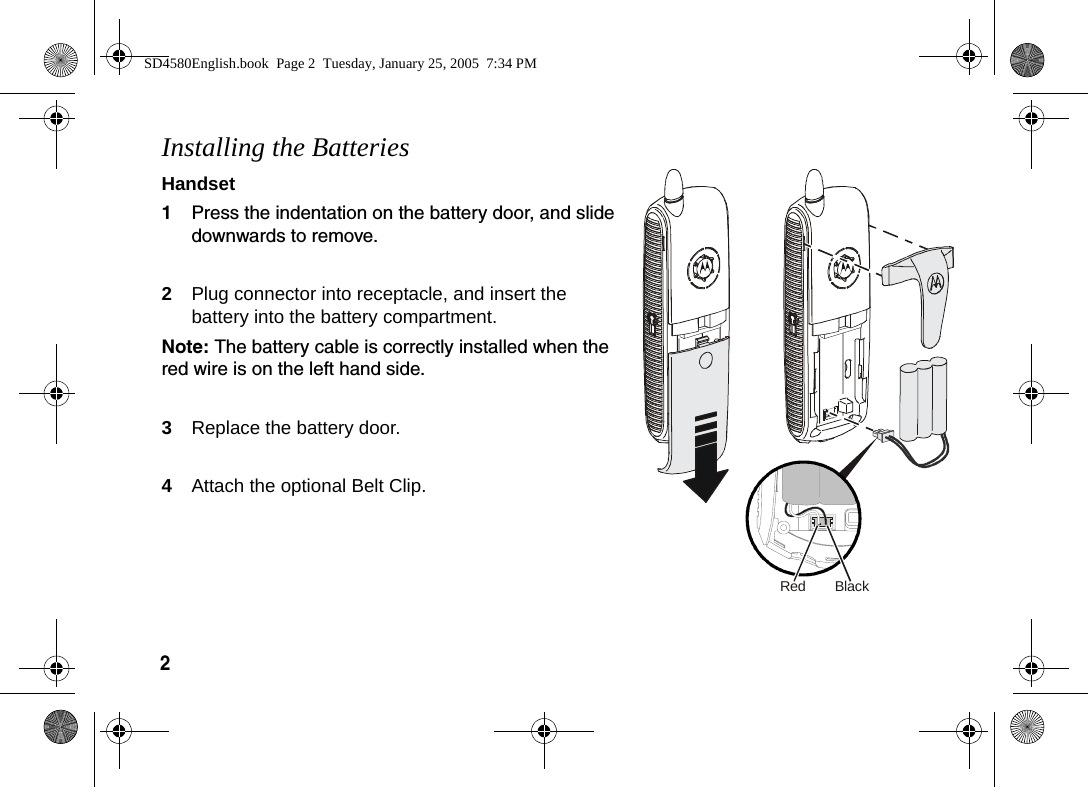 SD4580English.book Page 2 Tuesday, January 25, 2005 7:34 PM

Installing the Batteries

Handset

1 Press the indentation on the battery door, and slide downwards to remove.

2 Plug connector into receptacle, and insert the battery into the battery compartment.

Note: The battery cable is correctly installed when the red wire is on the left hand side.

3 Replace the battery door.

4 Attach the optional Belt Clip.

Red Black

2