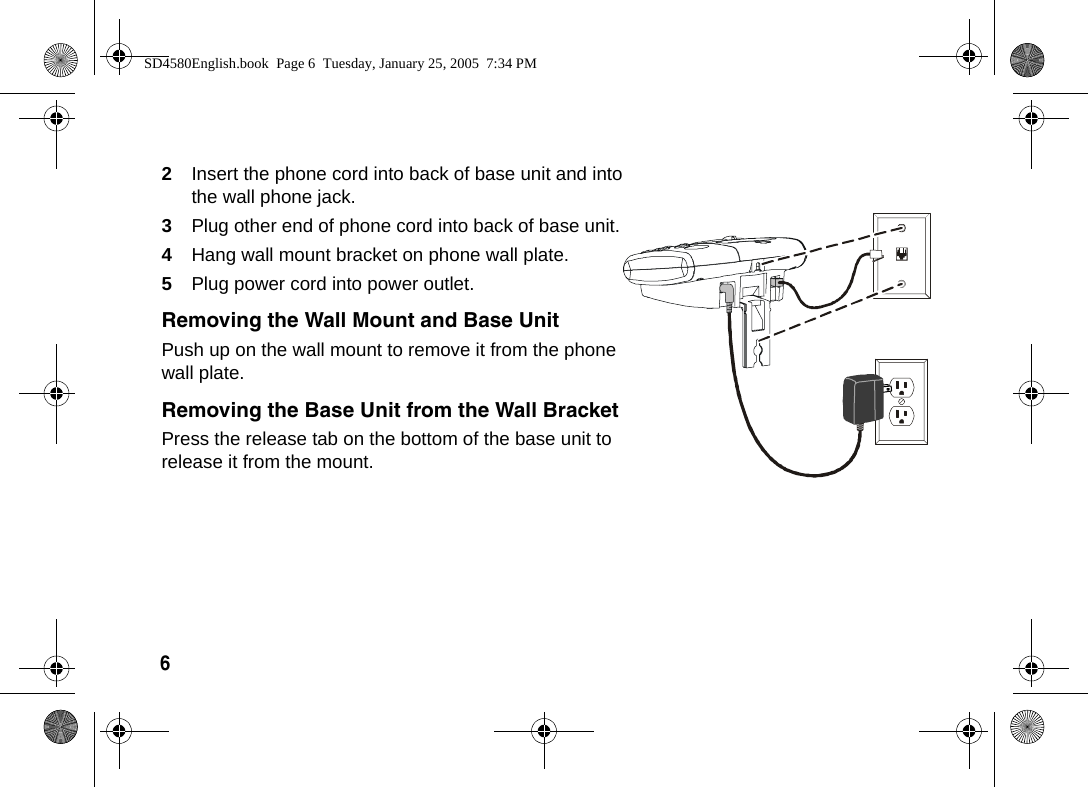 SD4580English.book Page 6 Tuesday, January 25, 2005 7:34 PM

2 Insert the phone cord into back of base unit and into the wall phone jack.

3 Plug other end of phone cord into back of base unit.

4 Hang wall mount bracket on phone wall plate.

5 Plug power cord into power outlet.

Removing the Wall Mount and Base Unit

Push up on the wall mount to remove it from the phone wall plate.

Removing the Base Unit from the Wall Bracket

Press the release tab on the bottom of the base unit to release it from the mount.

6