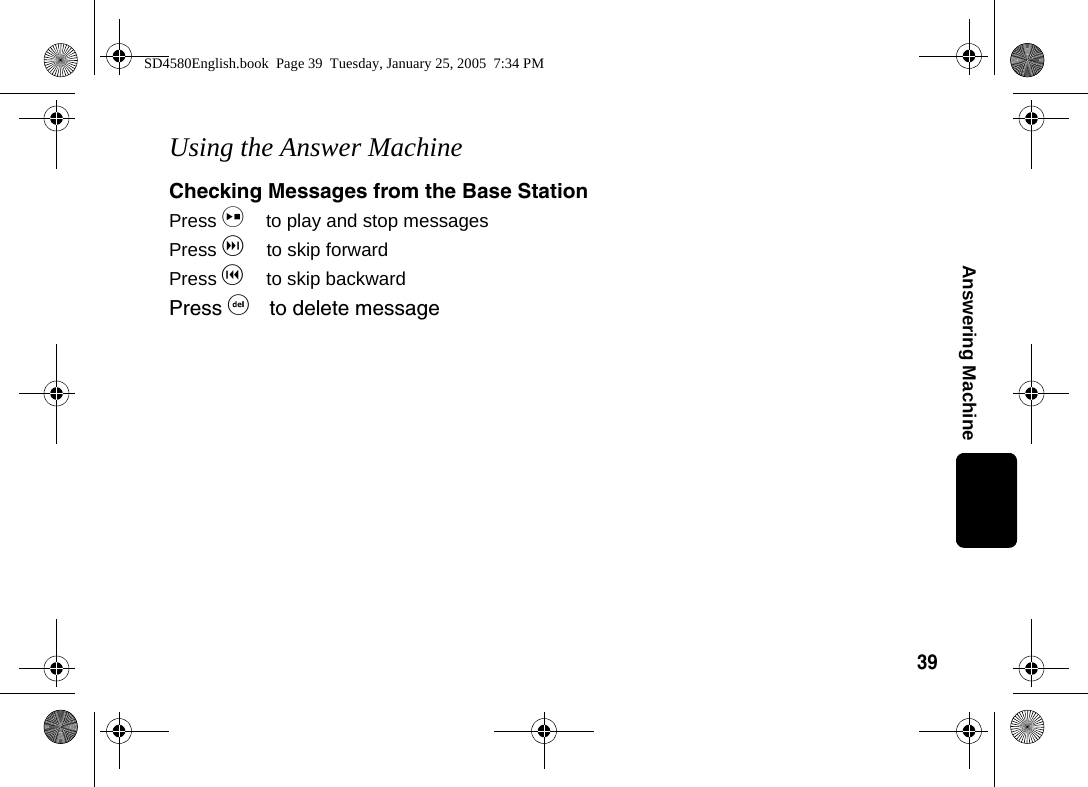 SD4580English.book Page 39 Tuesday, January 25, 2005 7:34 PM

Using the Answer Machine

Checking Messages from the Base Station

Press to play and stop messages
Press to skip forward
Press to skip backward
Press del to delete message

Answering Machine

39