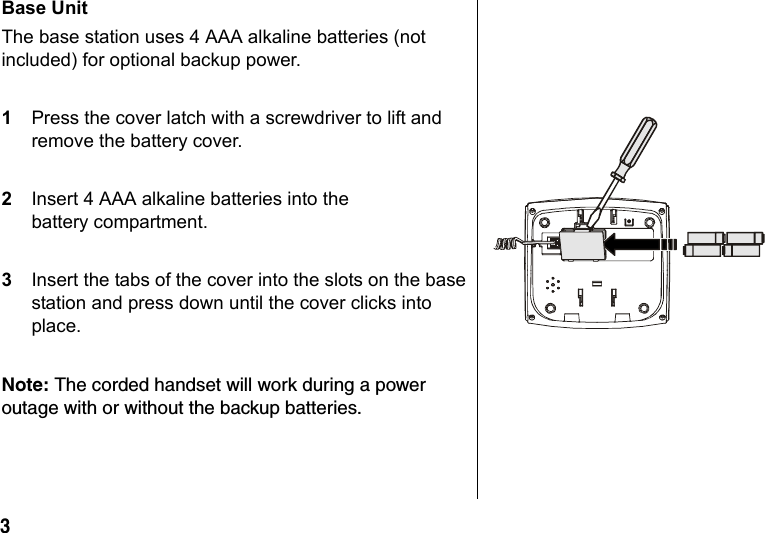 Base Unit

The base station uses 4 AAA alkaline batteries (not included) for optional backup power.

1 Press the cover latch with a screwdriver to lift and remove the battery cover.

2 Insert 4 AAA alkaline batteries into the battery compartment.

3 Insert the tabs of the cover into the slots on the base station and press down until the cover clicks into place.

Note: The corded handset will work during a power outage with or without the backup batteries.

3