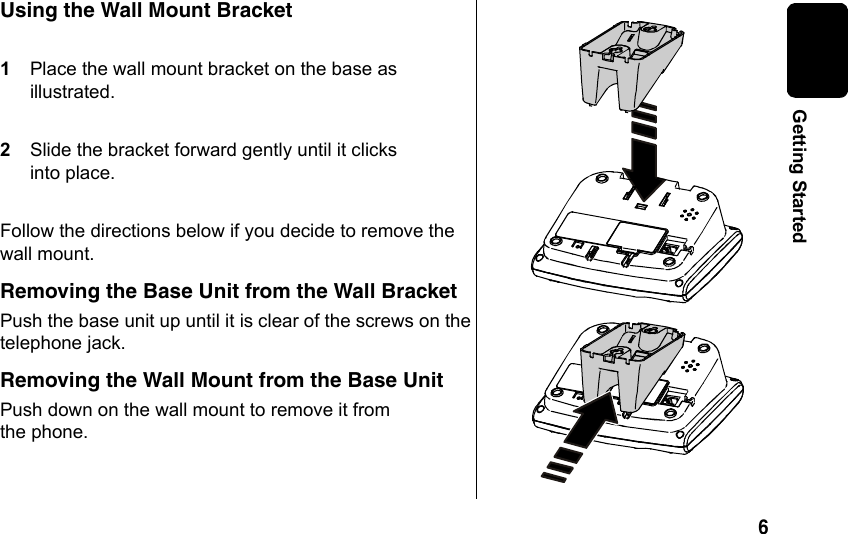 Using the Wall Mount Bracket

1 Place the wall mount bracket on the base as illustrated.

2 Slide the bracket forward gently until it clicks into place.

Follow the directions below if you decide to remove the wall mount.

Removing the Base Unit from the Wall Bracket

Push the base unit up until it is clear of the screws on the telephone jack.

Removing the Wall Mount from the Base Unit

Push down on the wall mount to remove it from the phone.

Getting Started

6