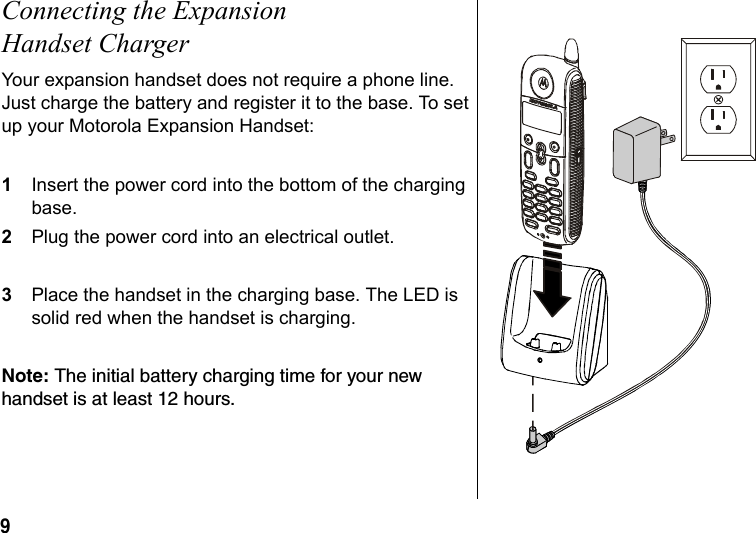 Connecting the Expansion Handset Charger

Your expansion handset does not require a phone line. Just charge the battery and register it to the base. To set up your Motorola Expansion Handset:

1 Insert the power cord into the bottom of the charging base.

2 Plug the power cord into an electrical outlet.

3 Place the handset in the charging base. The LED is solid red when the handset is charging.

Note: The initial battery charging time for your new handset is at least 12 hours.

9