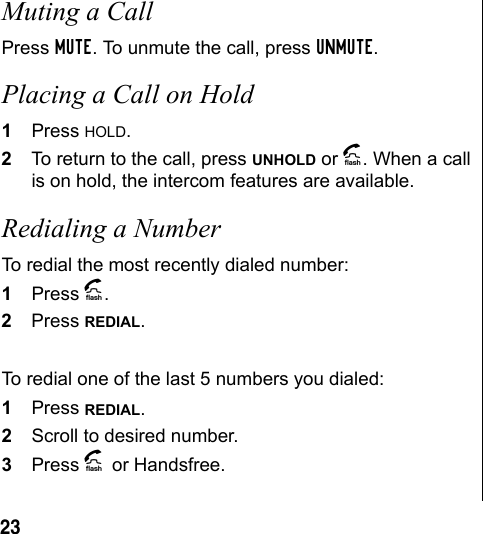 Muting a Call

Press MUTE. To unmute the call, press UNMUTE.

Placing a Call on Hold

1 Press HOLD.

2 To return to the call, press UNHOLD or flash. When a call is on hold, the intercom features are available.

Redialing a Number

To redial the most recently dialed number:

1 Press flash.

2 Press REDIAL.

To redial one of the last 5 numbers you dialed:

1 Press REDIAL.

2 Scroll to desired number.

3 Press flash or Handsfree.

23