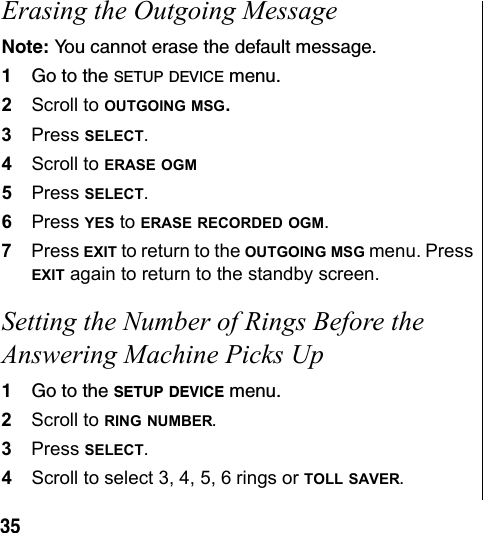 Erasing the Outgoing Message

Note: You cannot erase the default message.

1 Go to the SETUP DEVICE menu.

2 Scroll to OUTGOING MSG.

3 Press SELECT.

4 Scroll to ERASE OGM

5 Press SELECT.

6 Press YES to ERASE RECORDED OGM.

7 Press EXIT to return to the OUTGOING MSG menu. Press EXIT again to return to the standby screen.

Setting the Number of Rings Before the Answering Machine Picks Up

1 Go to the SETUP DEVICE menu.

2 Scroll to RING NUMBER.

3 Press SELECT.

4 Scroll to select 3, 4, 5, 6 rings or TOLL SAVER.

35