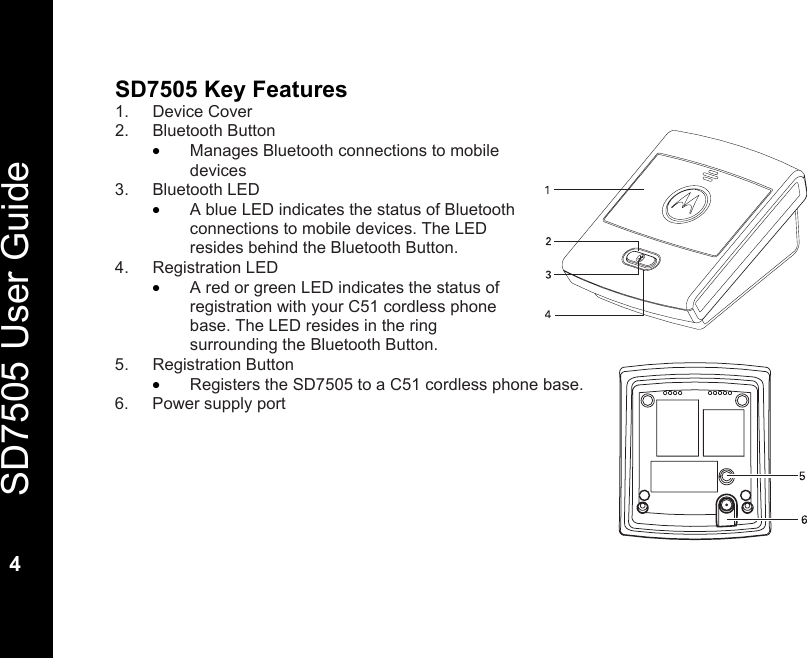 SD7505 User Guide

4

SD7505 Key Features

1. Device Cover
2. Bluetooth Button
• Manages Bluetooth connections to mobile devices
3. Bluetooth LED
• A blue LED indicates the status of Bluetooth connections to mobile devices. The LED resides behind the Bluetooth Button.
4. Registration LED
• A red or green LED indicates the status of registration with your C51 cordless phone base. The LED resides in the ring surrounding the Bluetooth Button.
5. Registration Button
• Registers the SD7505 to a C51 cordless phone base.
6. Power supply port

1
2
3
4
5
6