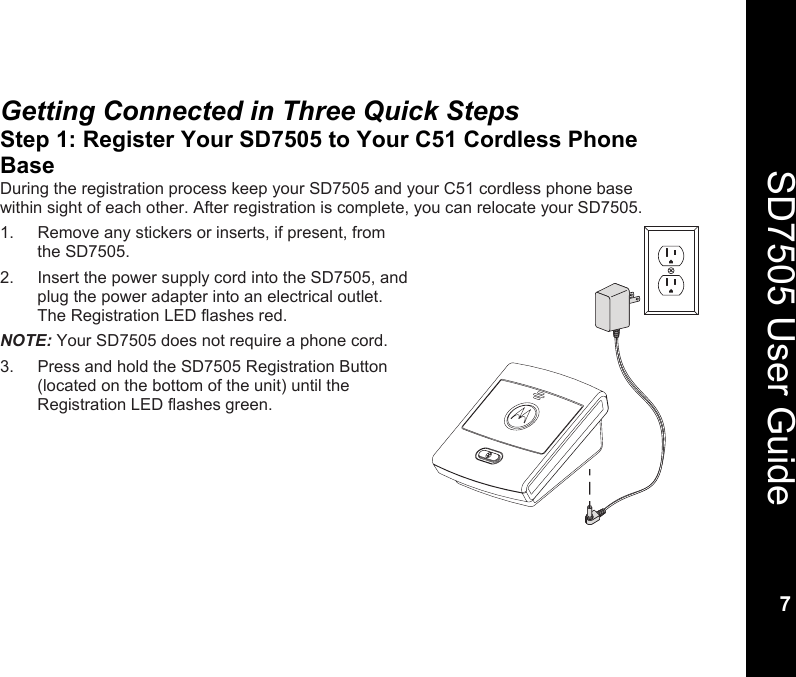 Getting Connected in Three Quick Steps

Step 1: Register Your SD7505 to Your C51 Cordless Phone Base

During the registration process keep your SD7505 and your C51 cordless phone base within sight of each other. After registration is complete, you can relocate your SD7505.

1. Remove any stickers or inserts, if present, from the SD7505.

2. Insert the power supply cord into the SD7505, and plug the power adapter into an electrical outlet. The Registration LED flashes red.

NOTE: Your SD7505 does not require a phone cord.

3. Press and hold the SD7505 Registration Button (located on the bottom of the unit) until the Registration LED flashes green.

SD7505 User Guide

7