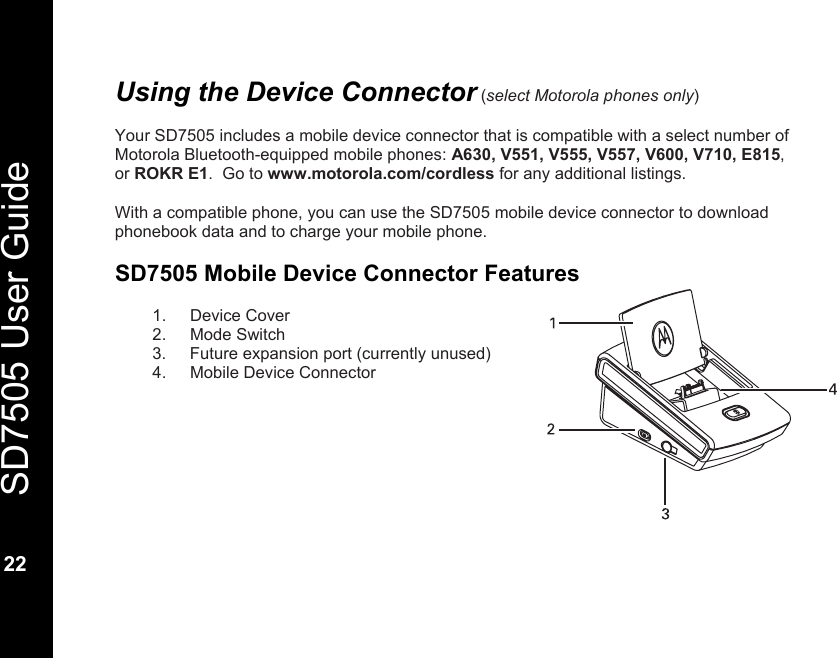 SD7505 User Guide

22

Using the Device Connector (select Motorola phones only)

Your SD7505 includes a mobile device connector that is compatible with a select number of Motorola Bluetooth-equipped mobile phones: A630, V551, V555, V557, V600, V710, E815, or ROKR E1. Go to www.motorola.com/cordless for any additional listings.

With a compatible phone, you can use the SD7505 mobile device connector to download phonebook data and to charge your mobile phone.

SD7505 Mobile Device Connector Features

1. Device Cover
2. Mode Switch
3. Future expansion port (currently unused)
4. Mobile Device Connector

1
4
2
3