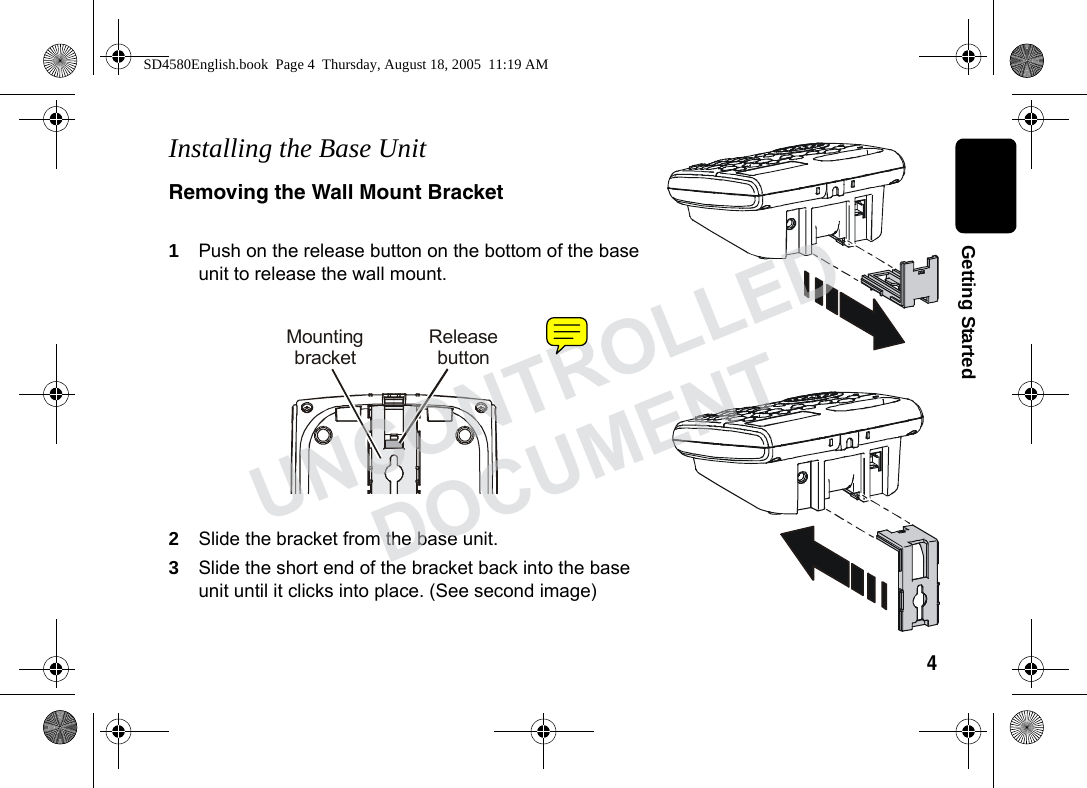 SD4580English.book Page 4 Thursday, August 18, 2005 11:19 AM

Installing the Base Unit

Removing the Wall Mount Bracket

1 Push on the release button on the bottom of the base unit to release the wall mount.

Mounting bracket

Release button

2 Slide the bracket from the base unit.

3 Slide the short end of the bracket back into the base unit until it clicks into place. (See second image)

UNCONTROLLED DOCUMENT

Getting Started

4