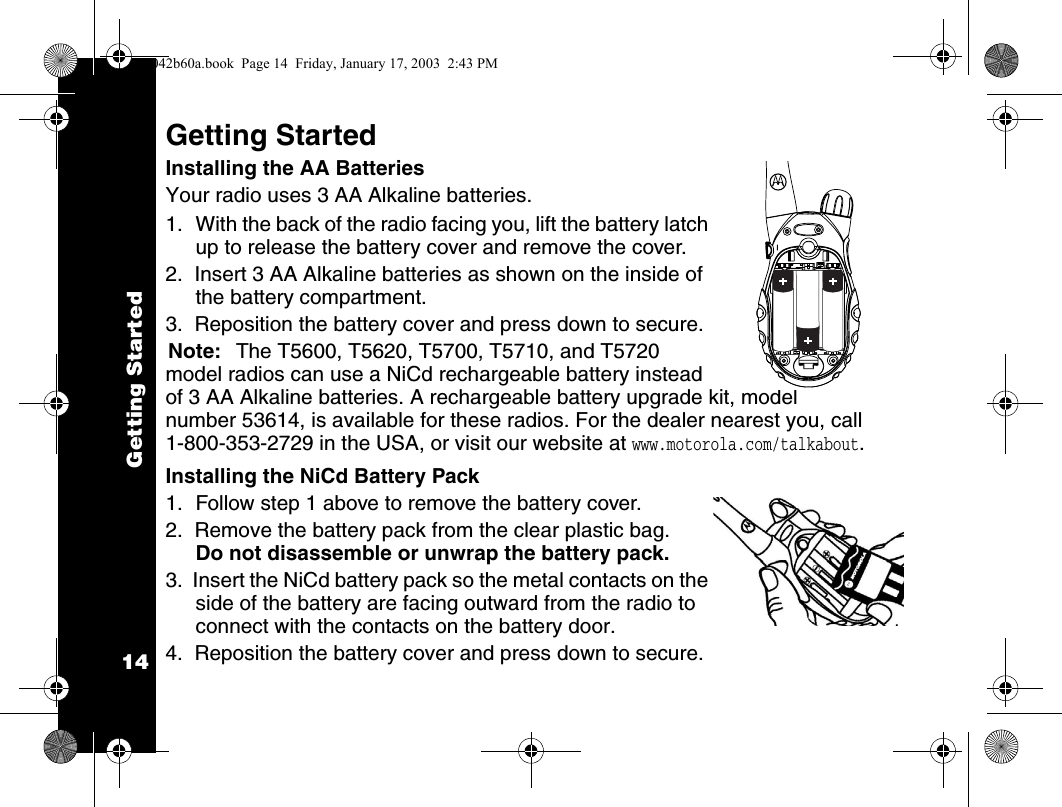 042b60a.book Page 14 Friday, January 17, 2003 2:43 PM

Getting Started

14

Getting Started

Installing the AA Batteries

Your radio uses 3 AA Alkaline batteries.

1. With the back of the radio facing you, lift the battery latch up to release the battery cover and remove the cover.

2. Insert 3 AA Alkaline batteries as shown on the inside of the battery compartment.

3. Reposition the battery cover and press down to secure.

Note: The T5600, T5620, T5700, T5710, and T5720 model radios can use a NiCd rechargeable battery instead of 3 AA Alkaline batteries. A rechargeable battery upgrade kit, model number 53614, is available for these radios. For the dealer nearest you, call 1-800-353-2729 in the USA, or visit our website at www.motorola.com/talkabout.

Installing the NiCd Battery Pack

1. Follow step 1 above to remove the battery cover.

2. Remove the battery pack from the clear plastic bag. Do not disassemble or unwrap the battery pack.

3. Insert the NiCd battery pack so the metal contacts on the side of the battery are facing outward from the radio to connect with the contacts on the battery door.

4. Reposition the battery cover and press down to secure.