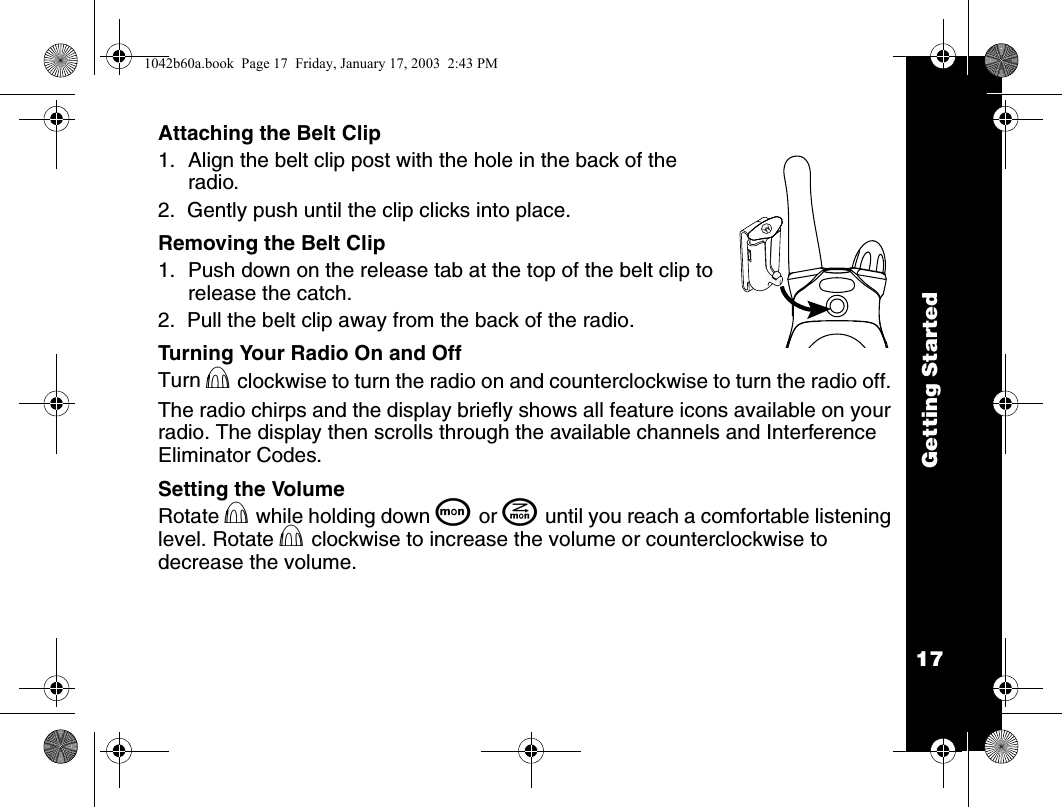 1042b60a.book Page 17 Friday, January 17, 2003 2:43 PM

Attaching the Belt Clip
1. Align the belt clip post with the hole in the back of the radio.
2. Gently push until the clip clicks into place.

Removing the Belt Clip
1. Push down on the release tab at the top of the belt clip to release the catch.
2. Pull the belt clip away from the back of the radio.

Turning Your Radio On and Off
Turn clockwise to turn the radio on and counterclockwise to turn the radio off.

The radio chirps and the display briefly shows all feature icons available on your radio. The display then scrolls through the available channels and Interference Eliminator Codes.

Setting the Volume
Rotate while holding down mon or mon until you reach a comfortable listening level. Rotate clockwise to increase the volume or counterclockwise to decrease the volume.

Getting Started

17