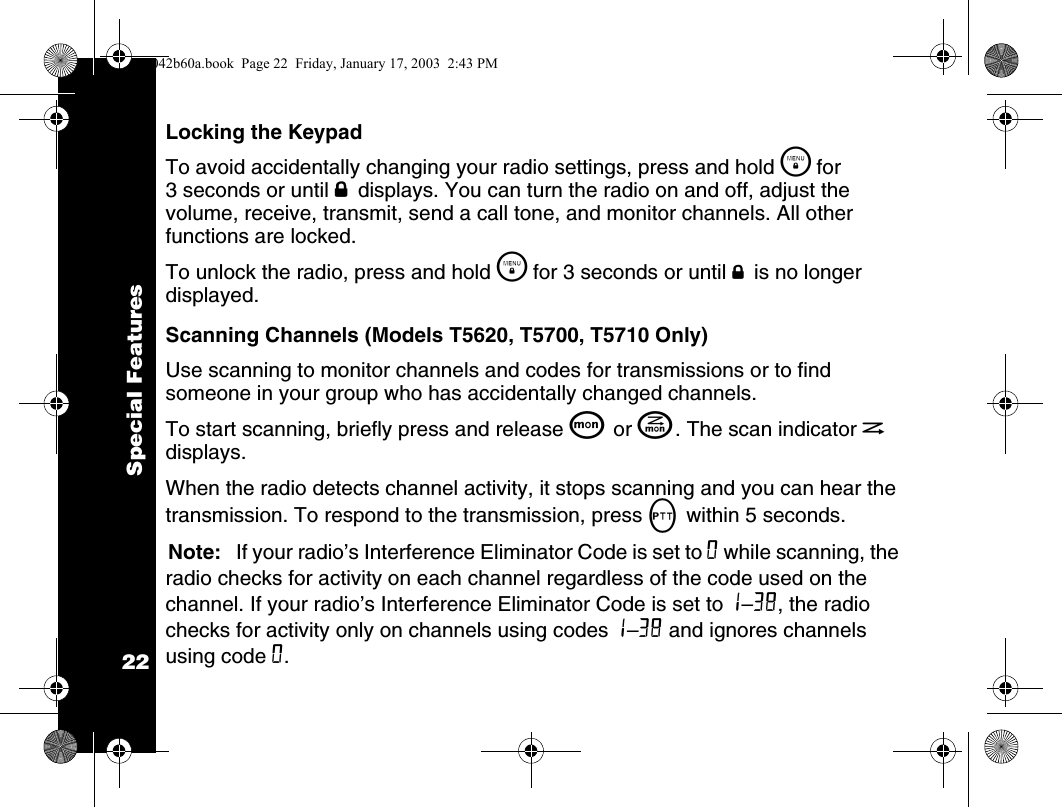 042b60a.book Page 22 Friday, January 17, 2003 2:43 PM

Special Features

22

Locking the Keypad

To avoid accidentally changing your radio settings, press and hold MENU for 3 seconds or until displays. You can turn the radio on and off, adjust the volume, receive, transmit, send a call tone, and monitor channels. All other functions are locked.

To unlock the radio, press and hold MENU for 3 seconds or until is no longer displayed.

Scanning Channels (Models T5620, T5700, T5710 Only)

Use scanning to monitor channels and codes for transmissions or to find someone in your group who has accidentally changed channels.

To start scanning, briefly press and release mon or mon. The scan indicator displays.

When the radio detects channel activity, it stops scanning and you can hear the transmission. To respond to the transmission, press PTT within 5 seconds.

Note: If your radio's Interference Eliminator Code is set to 0 while scanning, the radio checks for activity on each channel regardless of the code used on the channel. If your radio's Interference Eliminator Code is set to 1–38, the radio checks for activity only on channels using codes 1–38 and ignores channels using code 0.