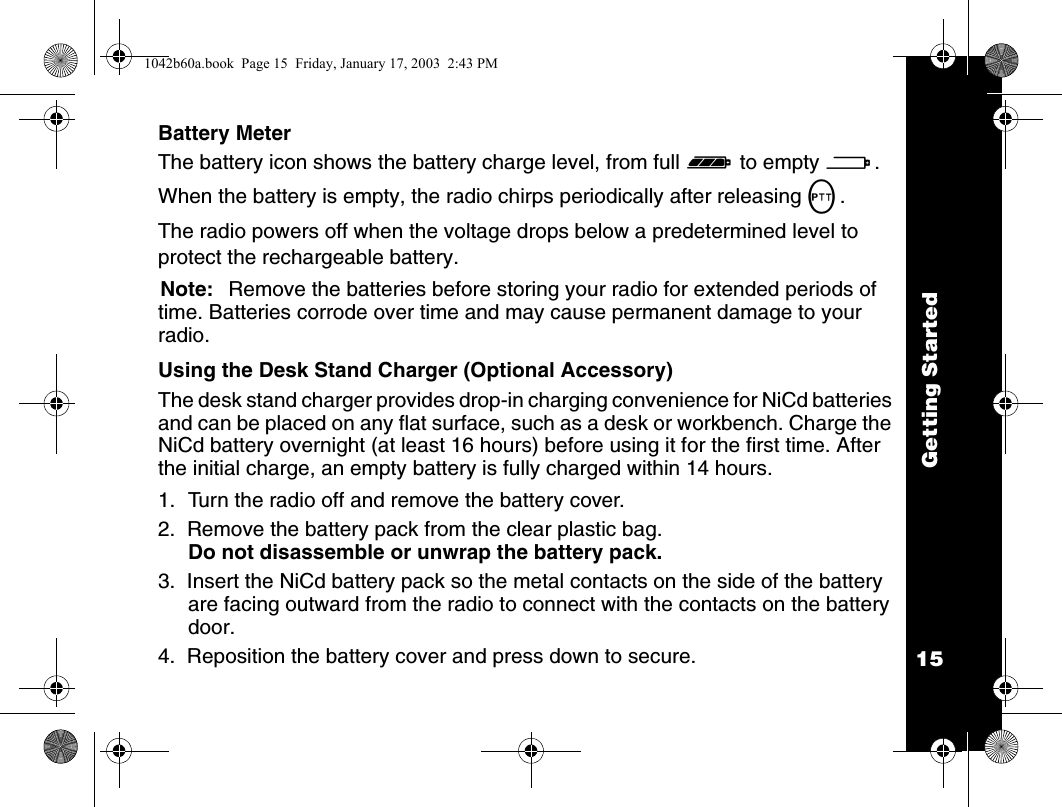 1042b60a.book Page 15 Friday, January 17, 2003 2:43 PM

Battery Meter

The battery icon shows the battery charge level, from full to empty .

When the battery is empty, the radio chirps periodically after releasing PTT .

The radio powers off when the voltage drops below a predetermined level to protect the rechargeable battery.

Note: Remove the batteries before storing your radio for extended periods of time. Batteries corrode over time and may cause permanent damage to your radio.

Using the Desk Stand Charger (Optional Accessory)

The desk stand charger provides drop-in charging convenience for NiCd batteries and can be placed on any flat surface, such as a desk or workbench. Charge the NiCd battery overnight (at least 16 hours) before using it for the first time. After the initial charge, an empty battery is fully charged within 14 hours.

1. Turn the radio off and remove the battery cover.

2. Remove the battery pack from the clear plastic bag.
Do not disassemble or unwrap the battery pack.

3. Insert the NiCd battery pack so the metal contacts on the side of the battery are facing outward from the radio to connect with the contacts on the battery door.

4. Reposition the battery cover and press down to secure.

Getting Started

15