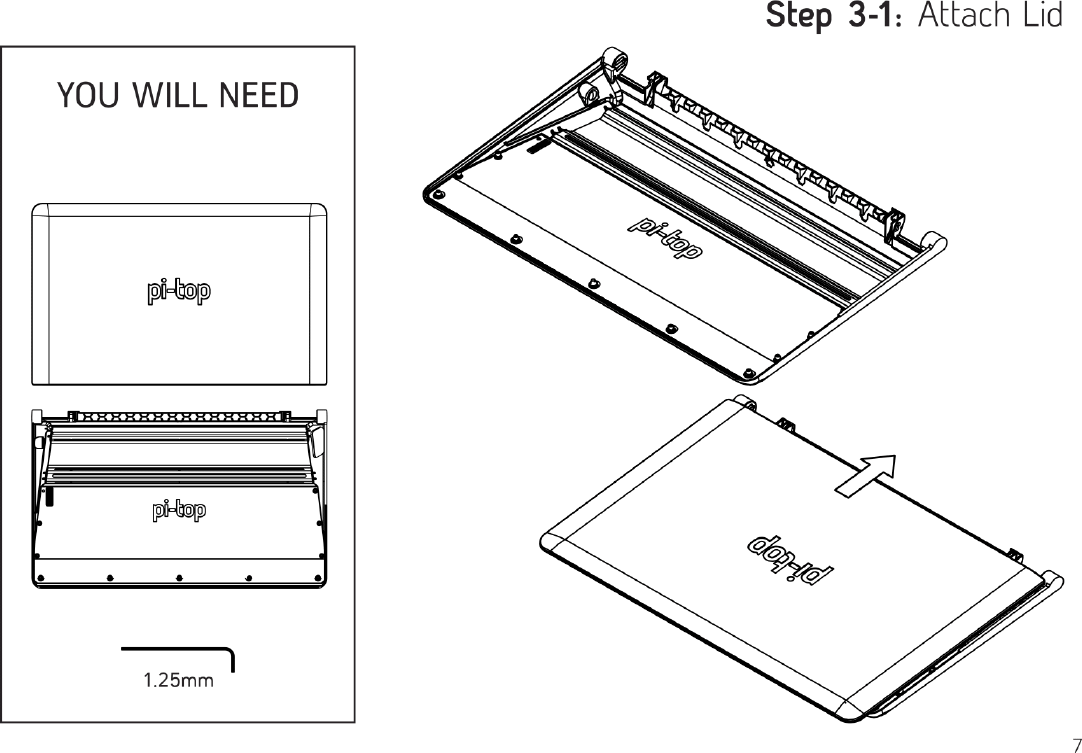 Step 3-1: Attach Lid

YOU WILL NEED

pi-top

pi-top

1.25mm

pi-top

pi-top

7