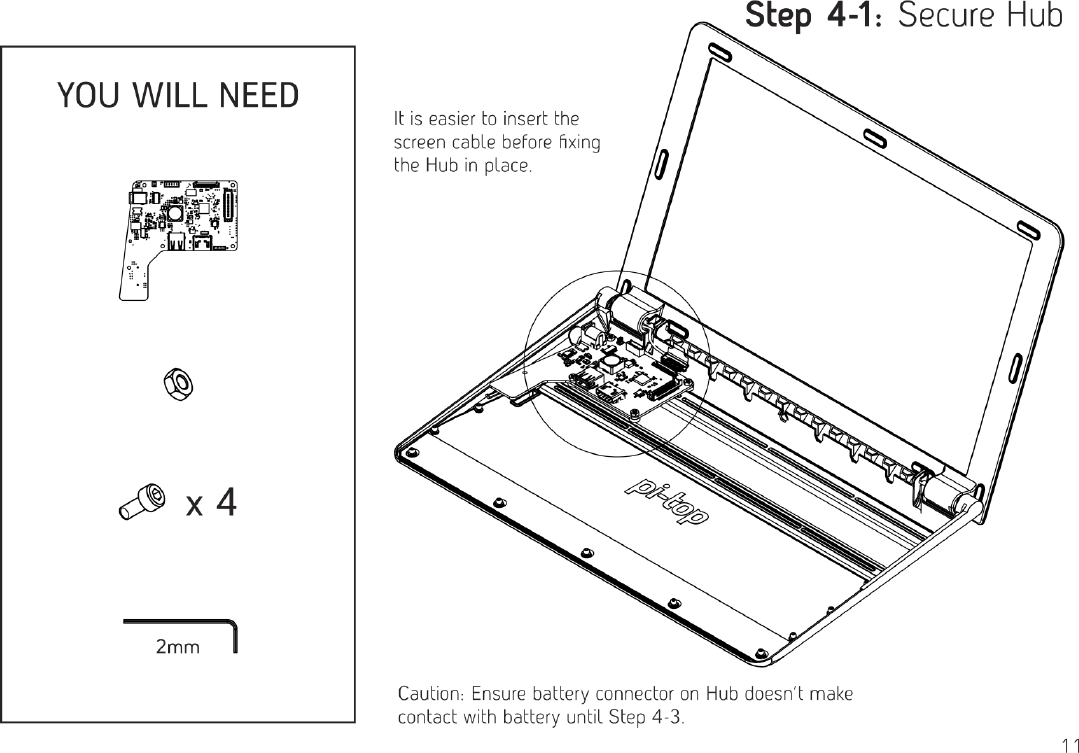 Step 4-1: Secure Hub

YOU WILL NEED

x 4

2mm

It is easier to insert the screen cable before fixing the Hub in place.

pi-top

Caution: Ensure battery connector on Hub doesn't make contact with battery until Step 4-3.

11