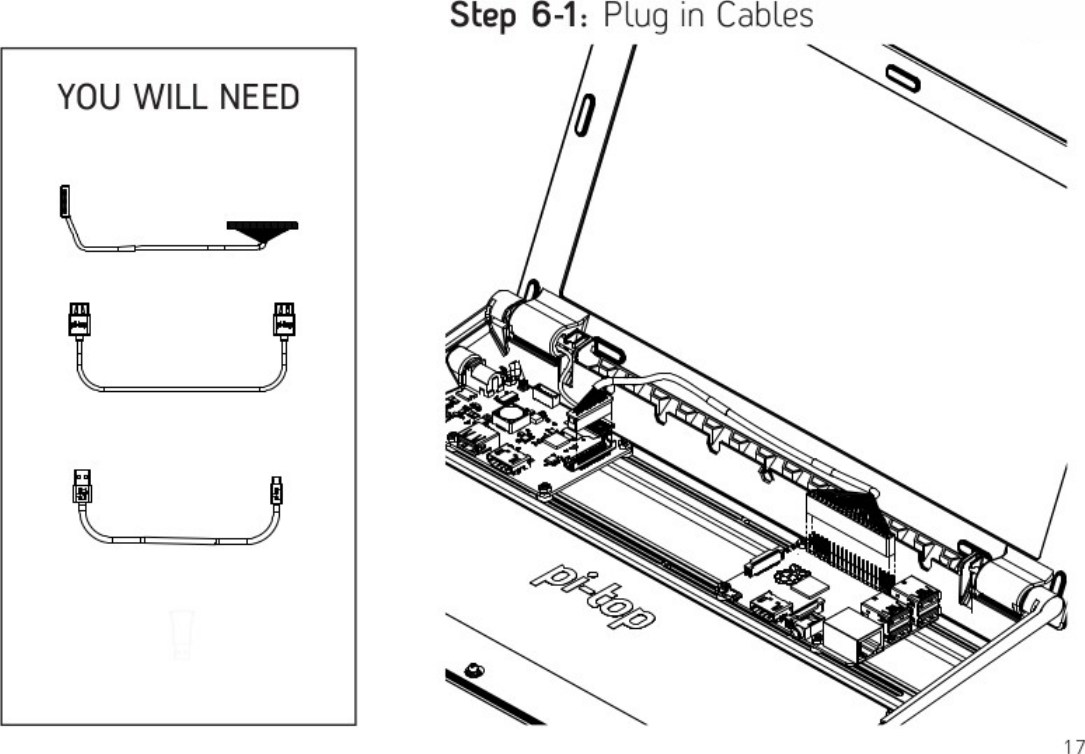 Step 6-1: Plug in Cables

YOU WILL NEED

pi-top

17