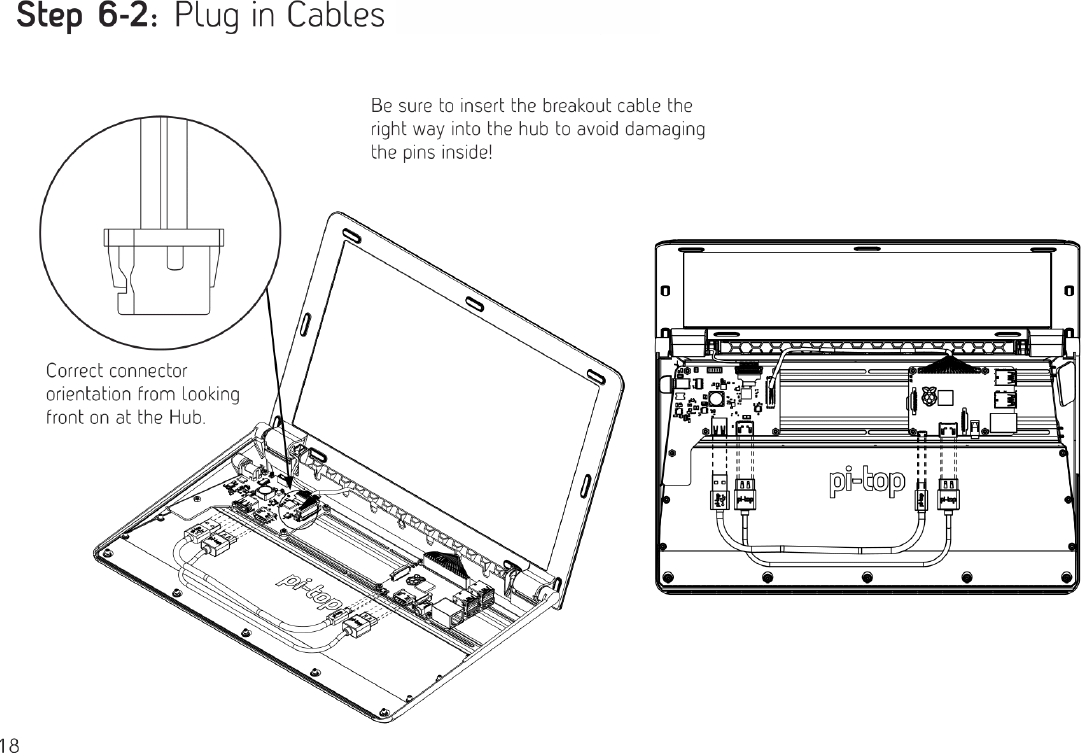 Step 6-2: Plug in Cables

Be sure to insert the breakout cable the right way into the hub to avoid damaging the pins inside!

Correct connector orientation from looking front on at the Hub.

pi-top

pi-top

18