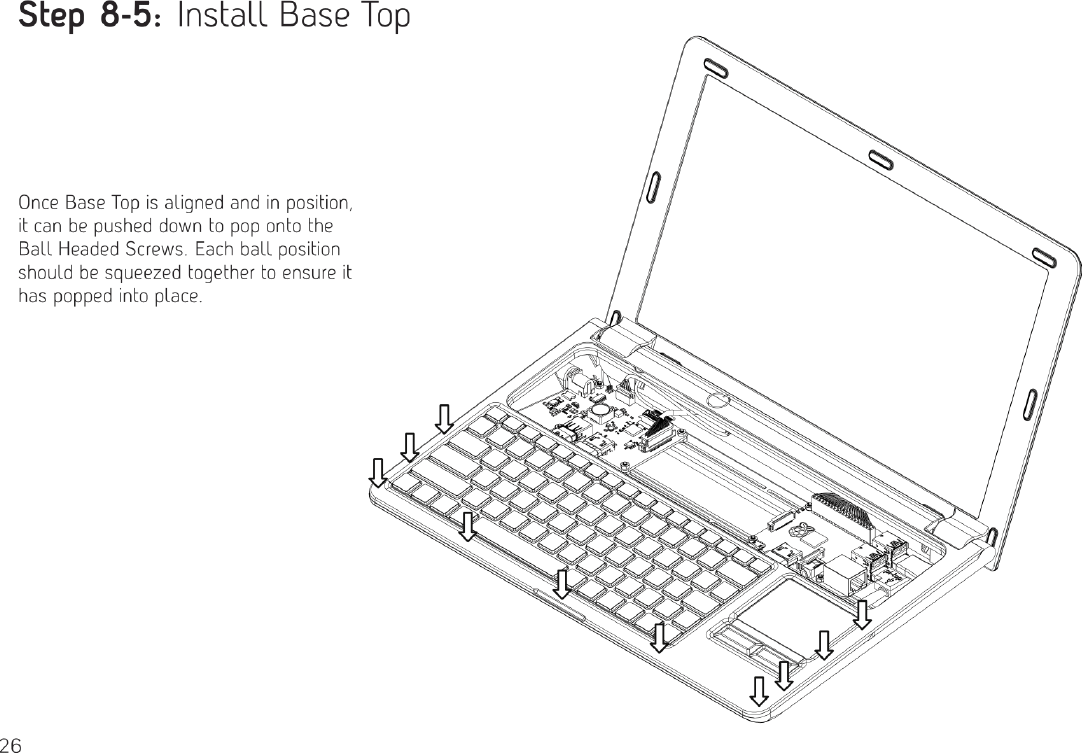 Step 8-5: Install Base Top

Once Base Top is aligned and in position, it can be pushed down to pop onto the Ball Headed Screws. Each ball position should be squeezed together to ensure it has popped into place.

26