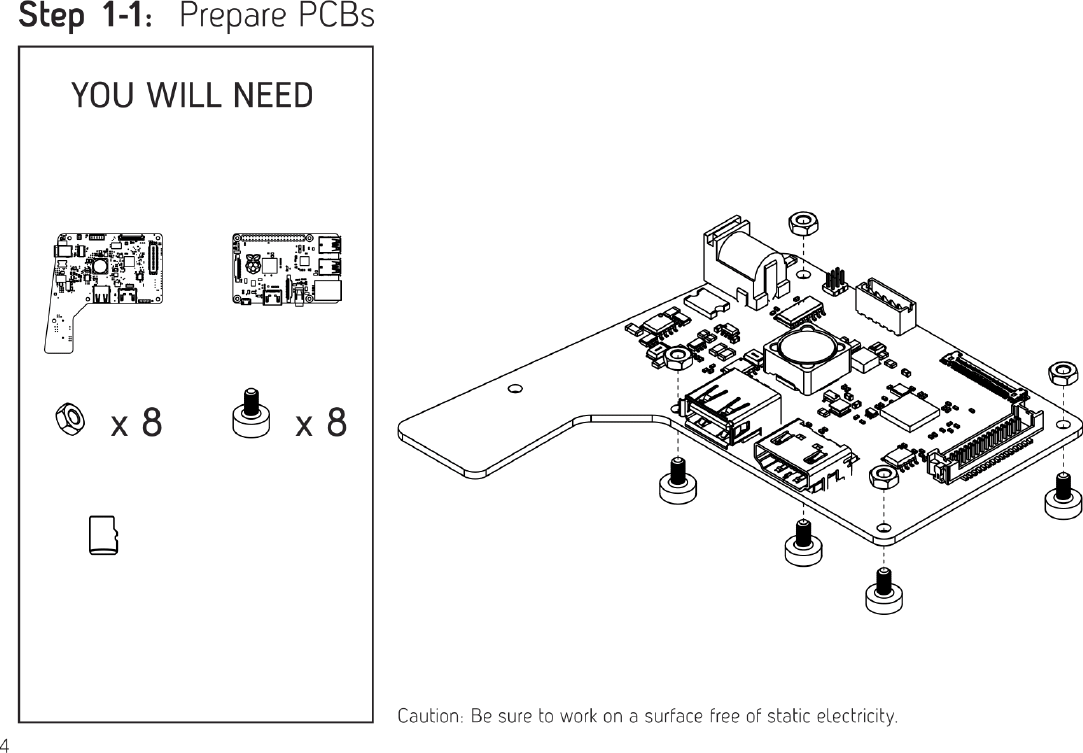 Step 1-1: Prepare PCBs

YOU WILL NEED

x 8

x 8

Caution: Be sure to work on a surface free of static electricity.

4