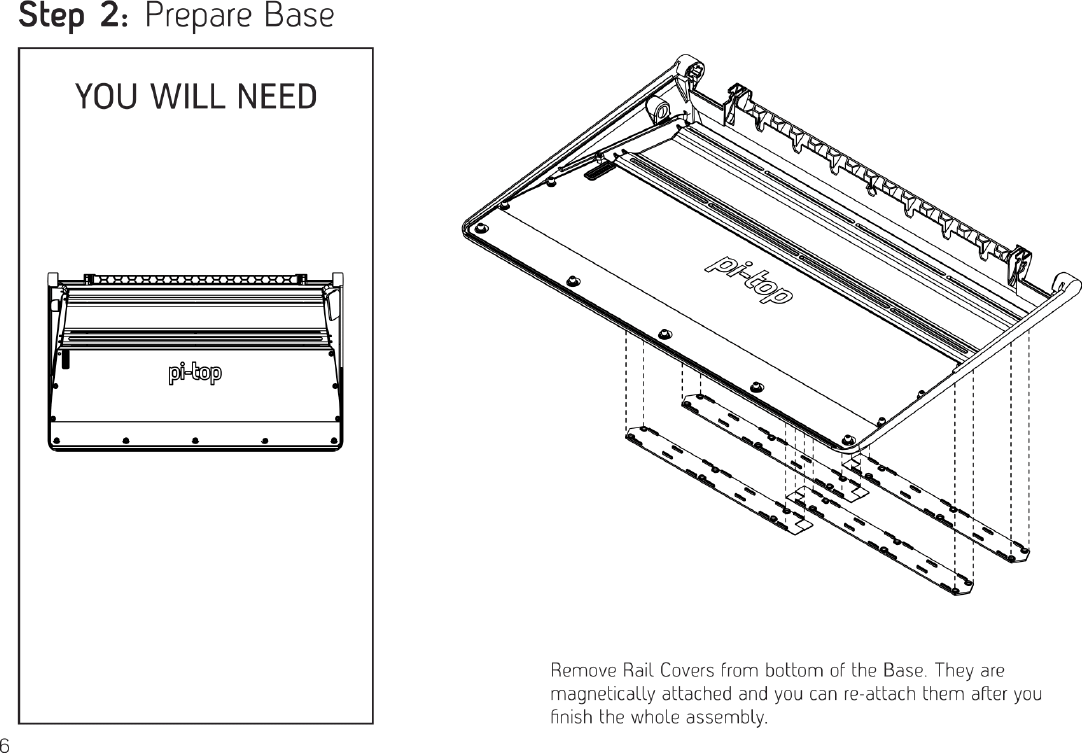 Step 2: Prepare Base

YOU WILL NEED

pi-top

pi-top

Remove Rail Covers from bottom of the Base. They are magnetically attached and you can re-attach them after you finish the whole assembly.

6