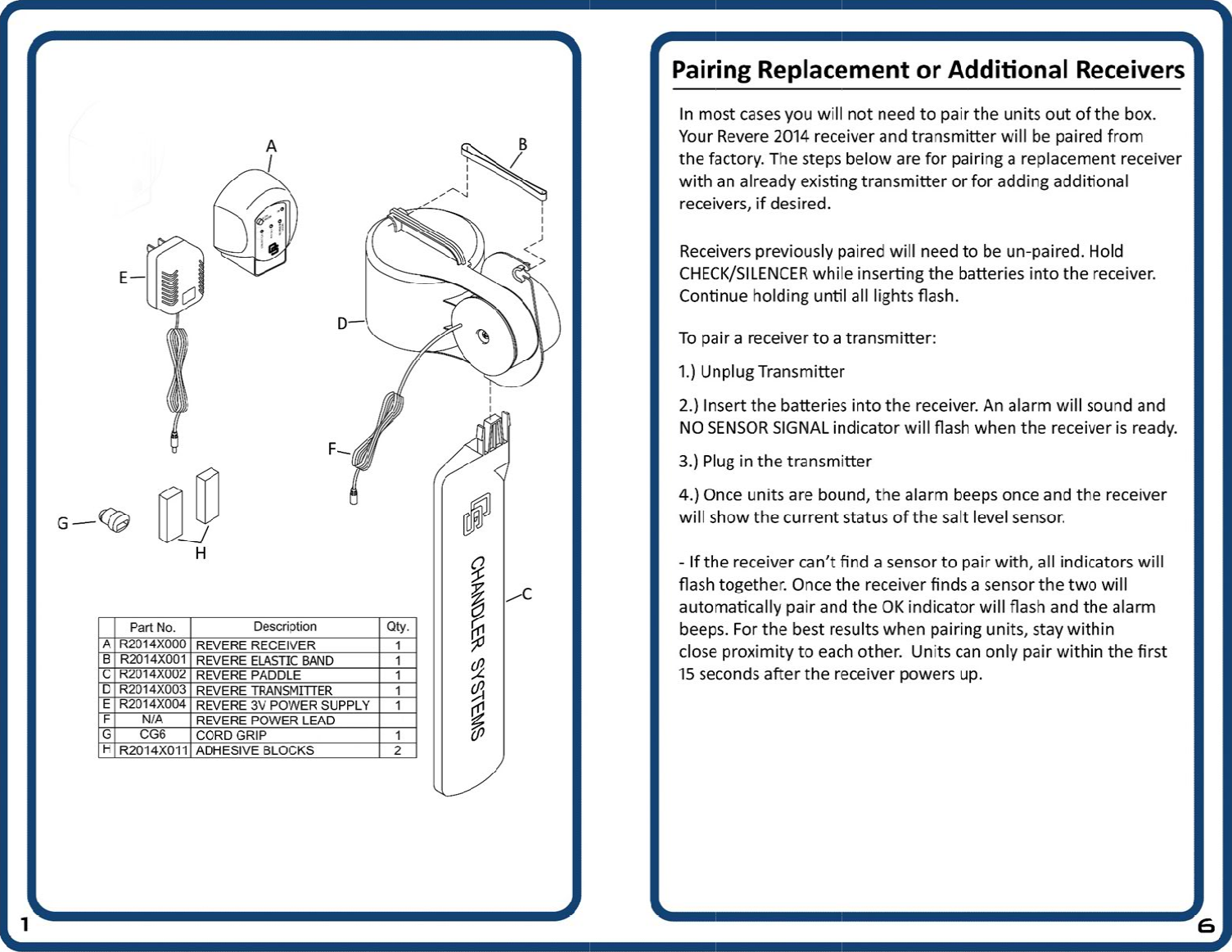 A

B

E

D

F

G

H

C

CHANDLER SYSTEMS

|  | Part No. | Description | Qty. |
|---|---|---|---|
| A | R2014X000 | REVERE RECEIVER | 1 |
| B | R2014X001 | REVERE ELASTIC BAND | 1 |
| C | R2014X002 | REVERE PADDLE | 1 |
| D | R2014X003 | REVERE TRANSMITTER | 1 |
| E | R2014X004 | REVERE 3V POWER SUPPLY | 1 |
| F | N/A | REVERE POWER LEAD |  |
| G | CG6 | CORD GRIP | 1 |
| H | R2014X011 | ADHESIVE BLOCKS | 2 |

1

Pairing Replacement or Additional Receivers

In most cases you will not need to pair the units out of the box. Your Revere 2014 receiver and transmitter will be paired from the factory. The steps below are for pairing a replacement receiver with an already existing transmitter or for adding additional receivers, if desired.

Receivers previously paired will need to be un-paired. Hold CHECK/SILENCER while inserting the batteries into the receiver. Continue holding until all lights flash.

To pair a receiver to a transmitter:

1.) Unplug Transmitter

2.) Insert the batteries into the receiver. An alarm will sound and NO SENSOR SIGNAL indicator will flash when the receiver is ready.

3.) Plug in the transmitter

4.) Once units are bound, the alarm beeps once and the receiver will show the current status of the salt level sensor.

- If the receiver can't find a sensor to pair with, all indicators will flash together. Once the receiver finds a sensor the two will automatically pair and the OK indicator will flash and the alarm beeps. For the best results when pairing units, stay within close proximity to each other. Units can only pair within the first 15 seconds after the receiver powers up.

6