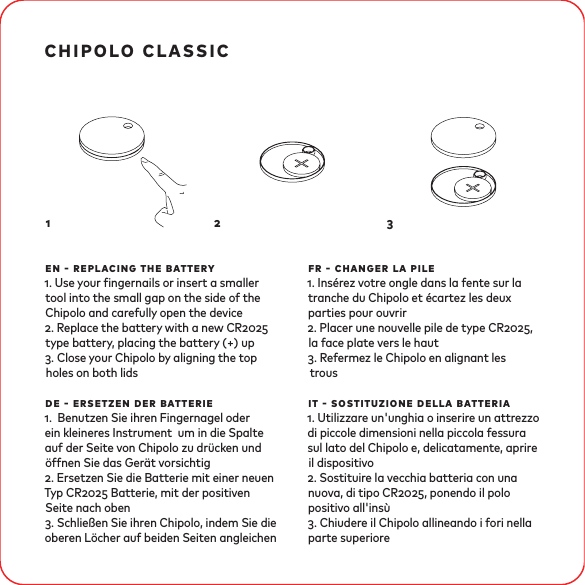 CHIPOLO CLASSIC

1

2

3

EN - REPLACING THE BATTERY
1. Use your fingernails or insert a smaller tool into the small gap on the side of the Chipolo and carefully open the device
2. Replace the battery with a new CR2025 type battery, placing the battery (+) up
3. Close your Chipolo by aligning the top holes on both lids

DE - ERSETZEN DER BATTERIE
1. Benutzen Sie ihren Fingernagel oder ein kleineres Instrument um in die Spalte auf der Seite von Chipolo zu drücken und öffnen Sie das Gerät vorsichtig
2. Ersetzen Sie die Batterie mit einer neuen Typ CR2025 Batterie, mit der positiven Seite nach oben
3. Schließen Sie ihren Chipolo, indem Sie die oberen Löcher auf beiden Seiten angleichen

FR - CHANGER LA PILE
1. Insérez votre ongle dans la fente sur la tranche du Chipolo et écartez les deux parties pour ouvrir
2. Placer une nouvelle pile de type CR2025, la face plate vers le haut
3. Refermez le Chipolo en alignant les trous

IT - SOSTITUZIONE DELLA BATTERIA
1. Utilizzare un'unghia o inserire un attrezzo di piccole dimensioni nella piccola fessura sul lato del Chipolo e, delicatamente, aprire il dispositivo
2. Sostituire la vecchia batteria con una nuova, di tipo CR2025, ponendo il polo positivo all'insù
3. Chiudere il Chipolo allineando i fori nella parte superiore