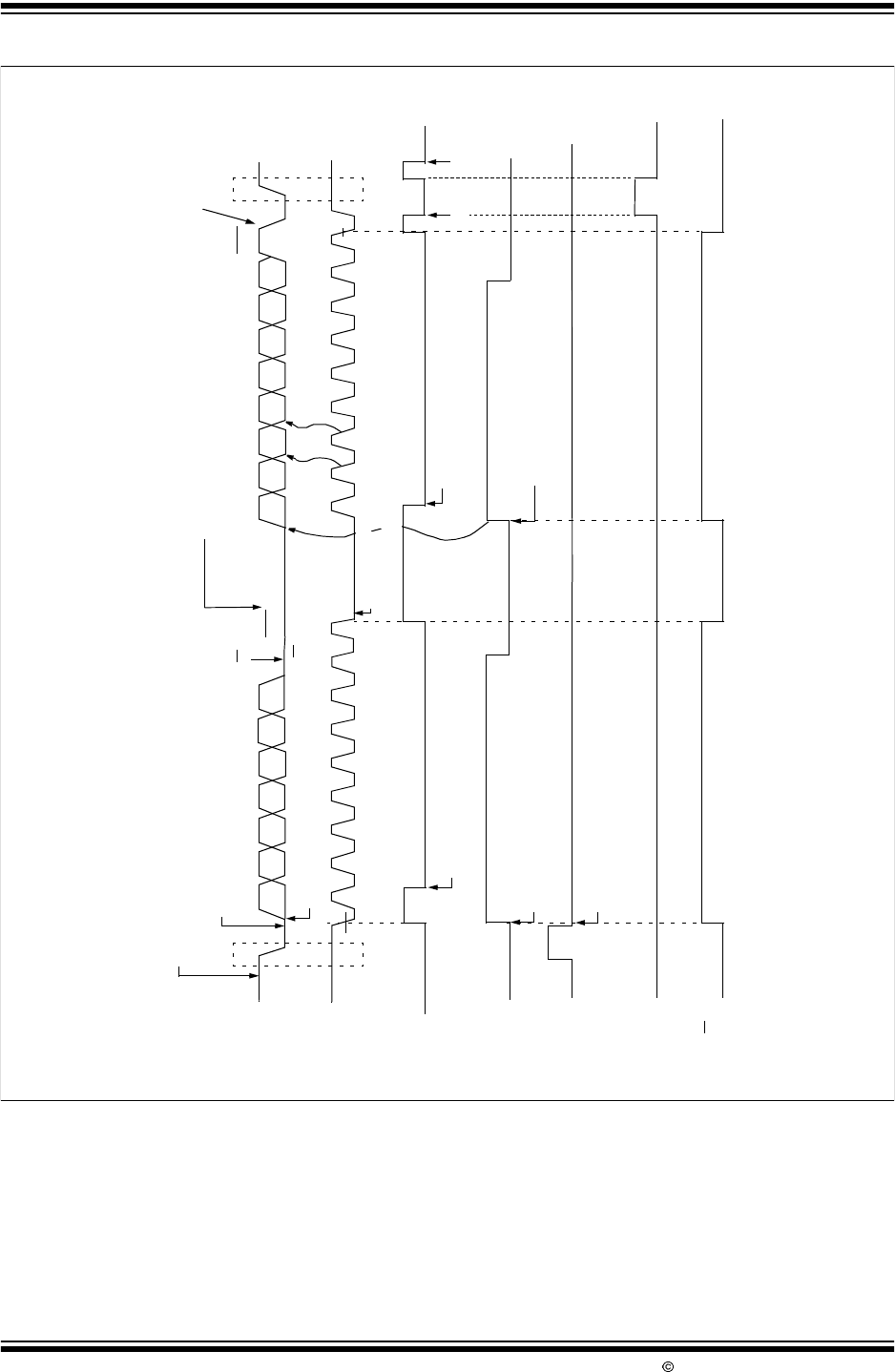 ©