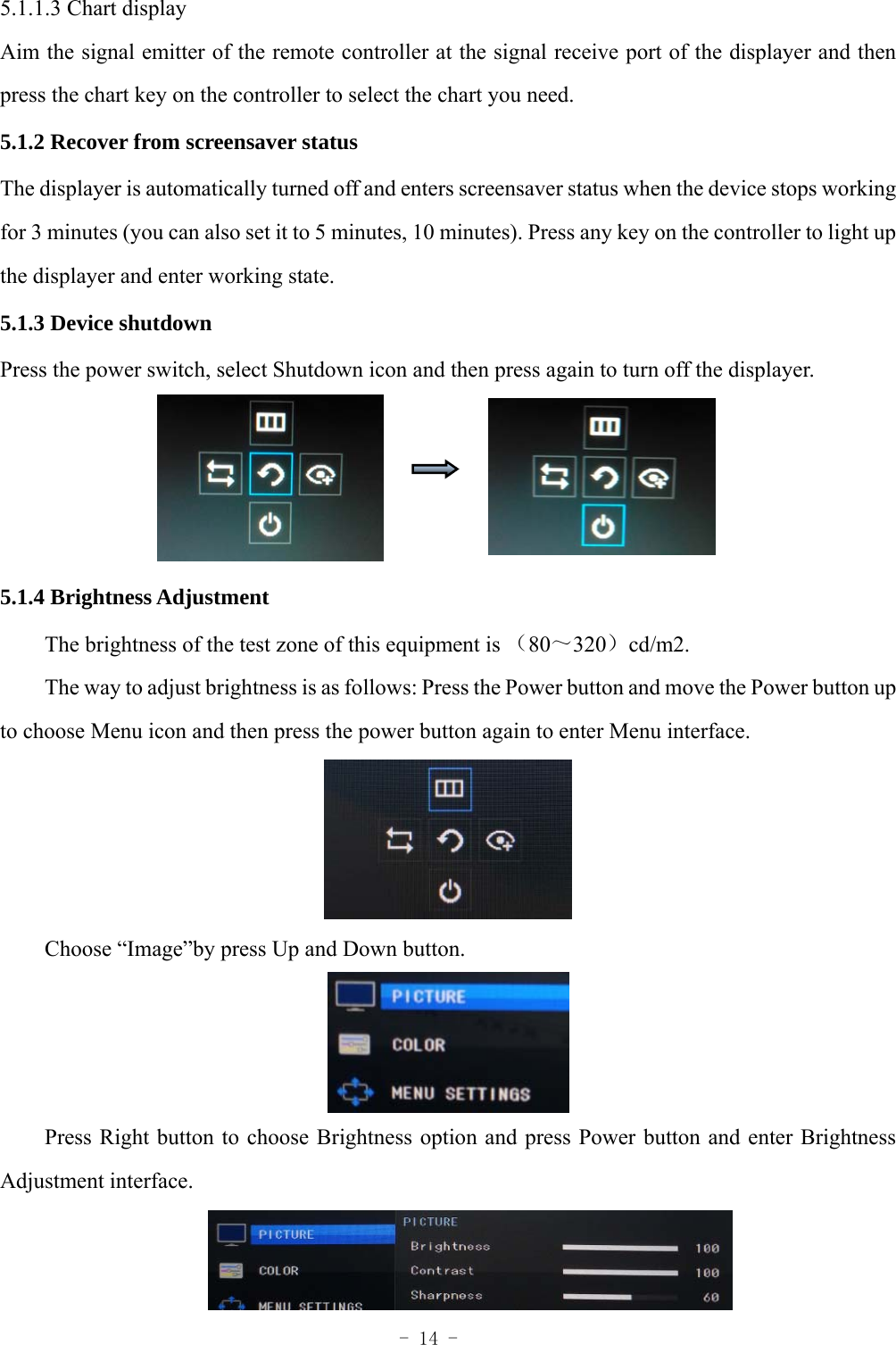 5.1.1.3 Chart display

Aim the signal emitter of the remote controller at the signal receive port of the displayer and then press the chart key on the controller to select the chart you need.

5.1.2 Recover from screensaver status

The displayer is automatically turned off and enters screensaver status when the device stops working for 3 minutes (you can also set it to 5 minutes, 10 minutes). Press any key on the controller to light up the displayer and enter working state.

5.1.3 Device shutdown

Press the power switch, select Shutdown icon and then press again to turn off the displayer.

5.1.4 Brightness Adjustment

The brightness of the test zone of this equipment is （80～320）cd/m2.

The way to adjust brightness is as follows: Press the Power button and move the Power button up to choose Menu icon and then press the power button again to enter Menu interface.

Choose “Image”by press Up and Down button.

PICTURE
COLOR
MENU SETTINGS

Press Right button to choose Brightness option and press Power button and enter Brightness Adjustment interface.

PICTURE
COLOR
MENU SETTINGS
PICTURE
Brightness 100
Contrast 100
Sharpness 60

- 14 -