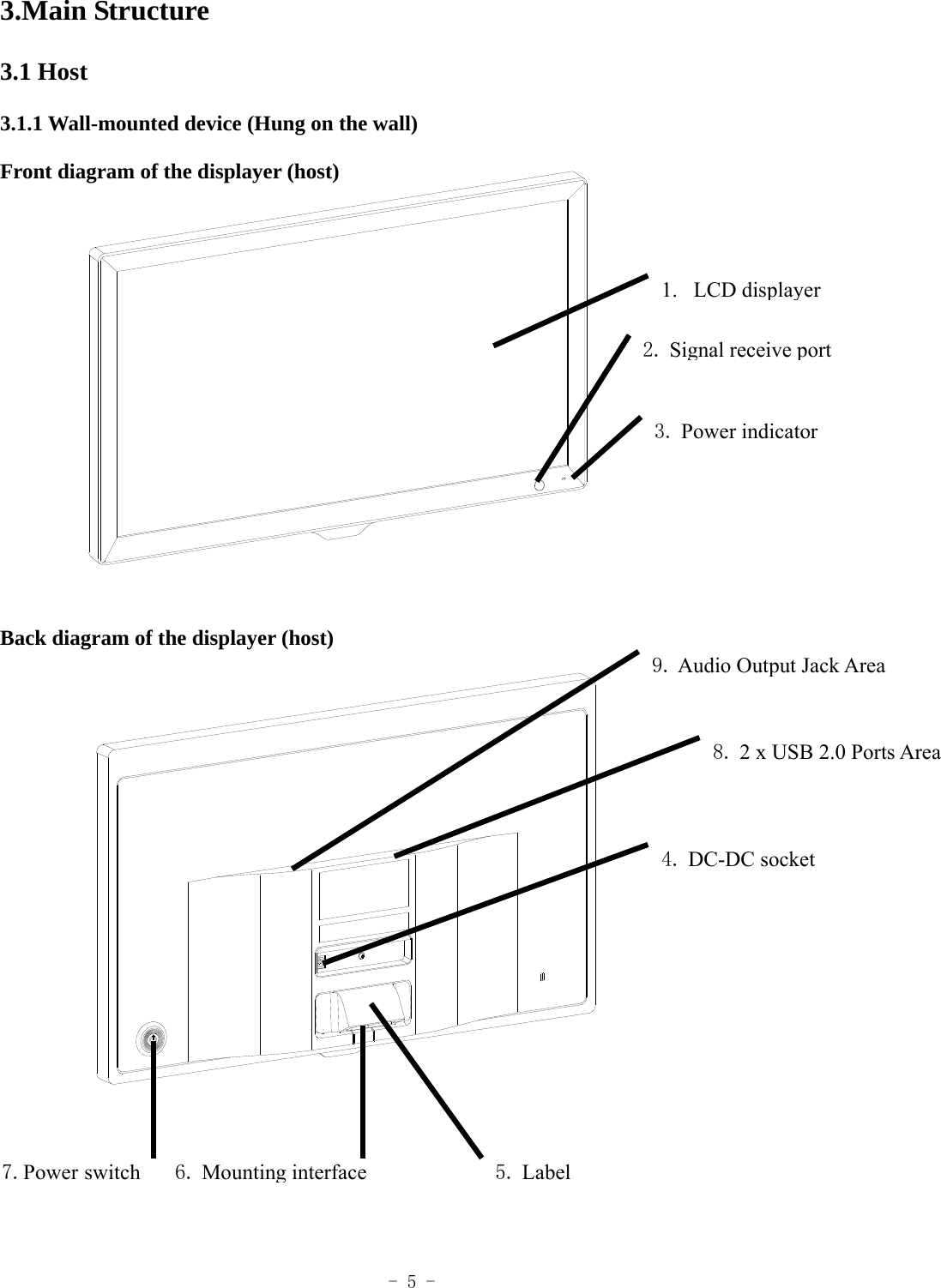 3.Main Structure

3.1 Host

3.1.1 Wall-mounted device (Hung on the wall)

Front diagram of the displayer (host)

1. LCD displayer

2. Signal receive port

3. Power indicator

Back diagram of the displayer (host)

9. Audio Output Jack Area

8. 2 x USB 2.0 Ports Area

4. DC-DC socket

7. Power switch

6. Mounting interface

5. Label

- 5 -