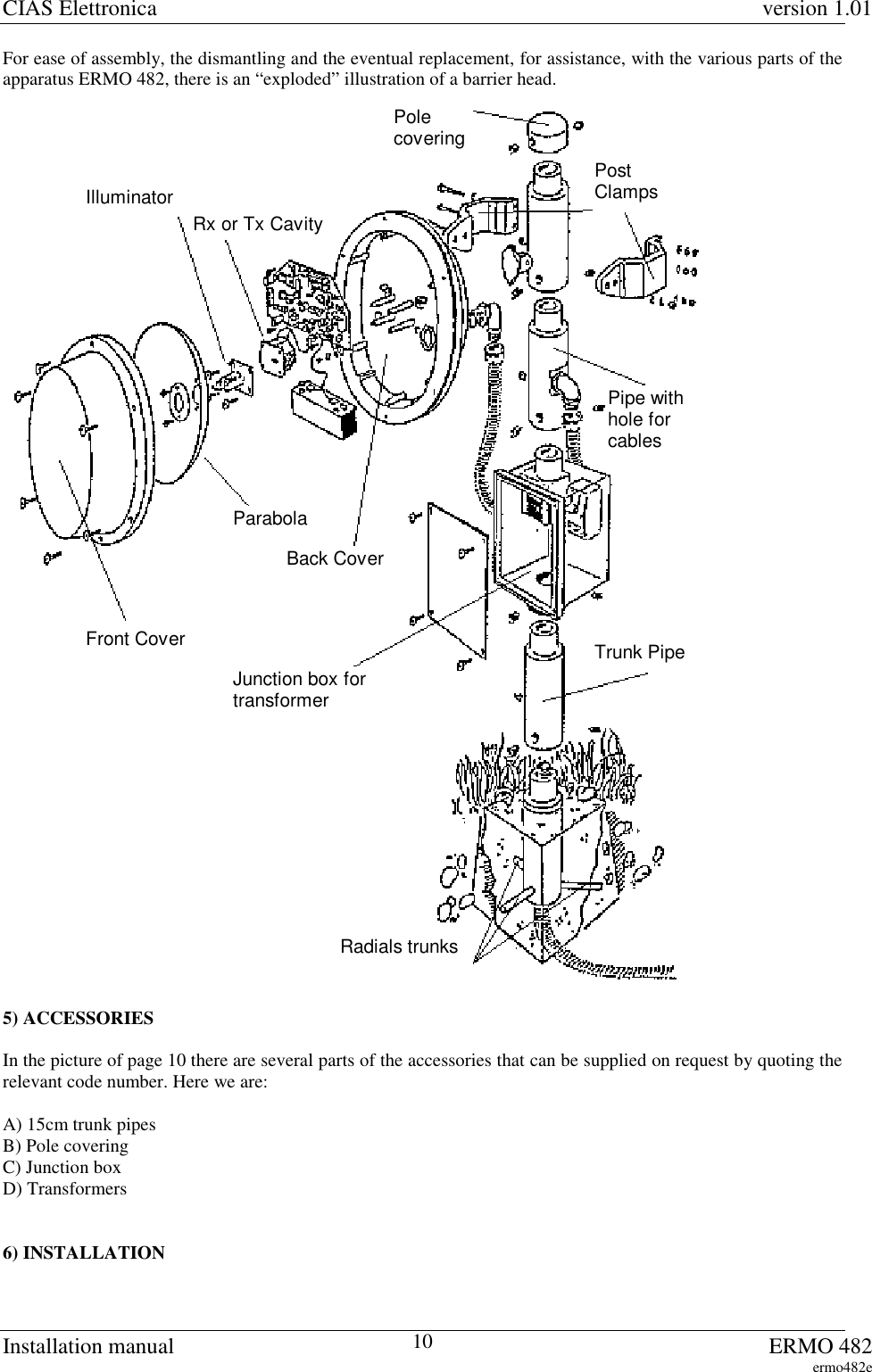 CIAS Elettronica version 1.01

For ease of assembly, the dismantling and the eventual replacement, for assistance, with the various parts of the apparatus ERMO 482, there is an “exploded” illustration of a barrier head.

Pole covering

Post Clamps

Illuminator

Rx or Tx Cavity

Pipe with hole for cables

Parabola

Back Cover

Front Cover

Trunk Pipe

Junction box for transformer

Radials trunks

5) ACCESSORIES

In the picture of page 10 there are several parts of the accessories that can be supplied on request by quoting the relevant code number. Here we are:

A) 15cm trunk pipes
B) Pole covering
C) Junction box
D) Transformers

6) INSTALLATION

Installation manual 10 ERMO 482
ermo482e