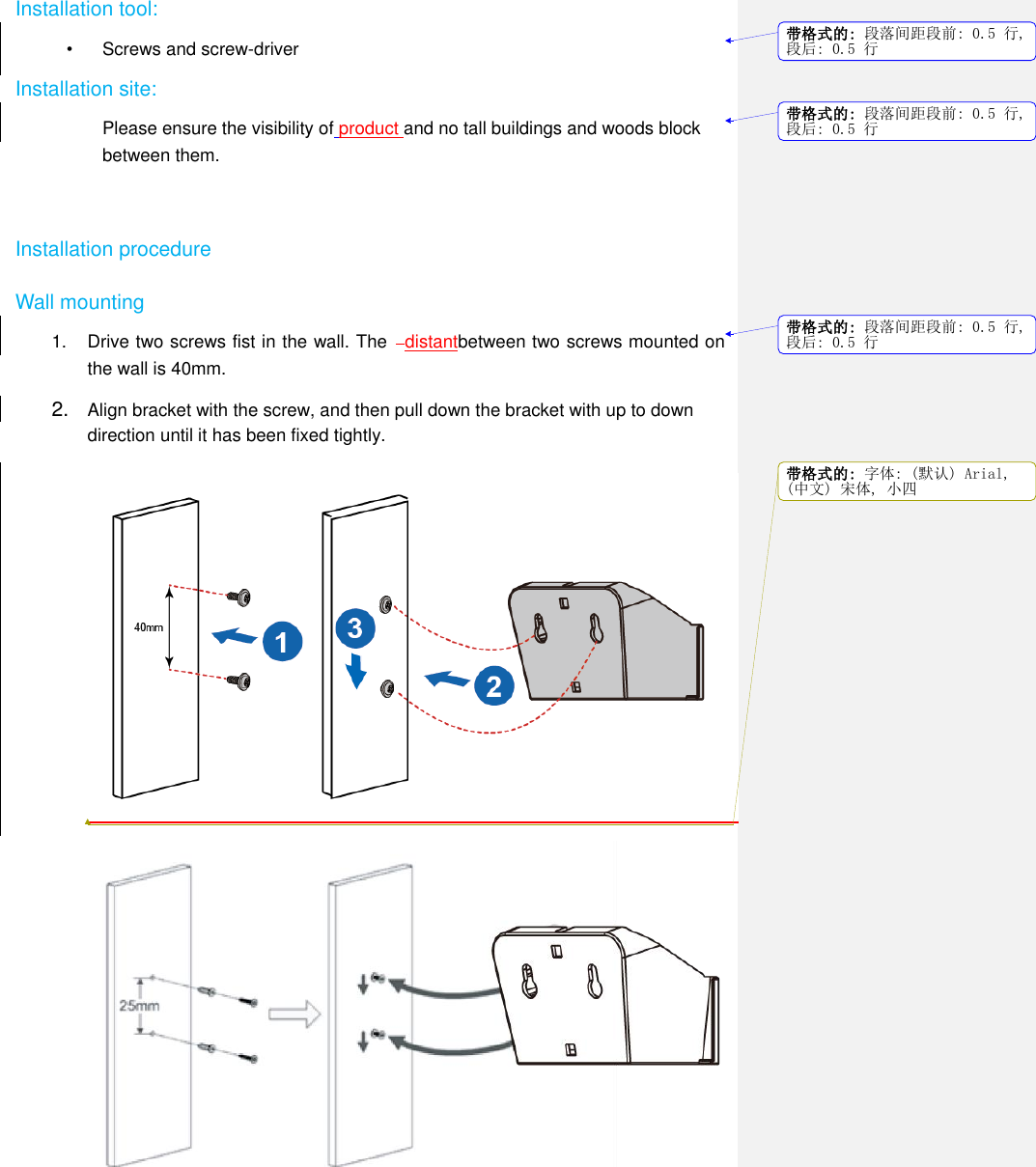 Installation tool:

• Screws and screw-driver

Installation site:

Please ensure the visibility of product and no tall buildings and woods block between them.

Installation procedure

Wall mounting

1. Drive two screws fist in the wall. The distantbetween two screws mounted on the wall is 40mm.

2. Align bracket with the screw, and then pull down the bracket with up to down direction until it has been fixed tightly.

40mm

1

3

2

25mm

带格式的: 段落间距段前: 0.5 行, 段后: 0.5 行

带格式的: 段落间距段前: 0.5 行, 段后: 0.5 行

带格式的: 段落间距段前: 0.5 行, 段后: 0.5 行

带格式的: 字体: (默认) Arial, (中文) 宋体, 小四