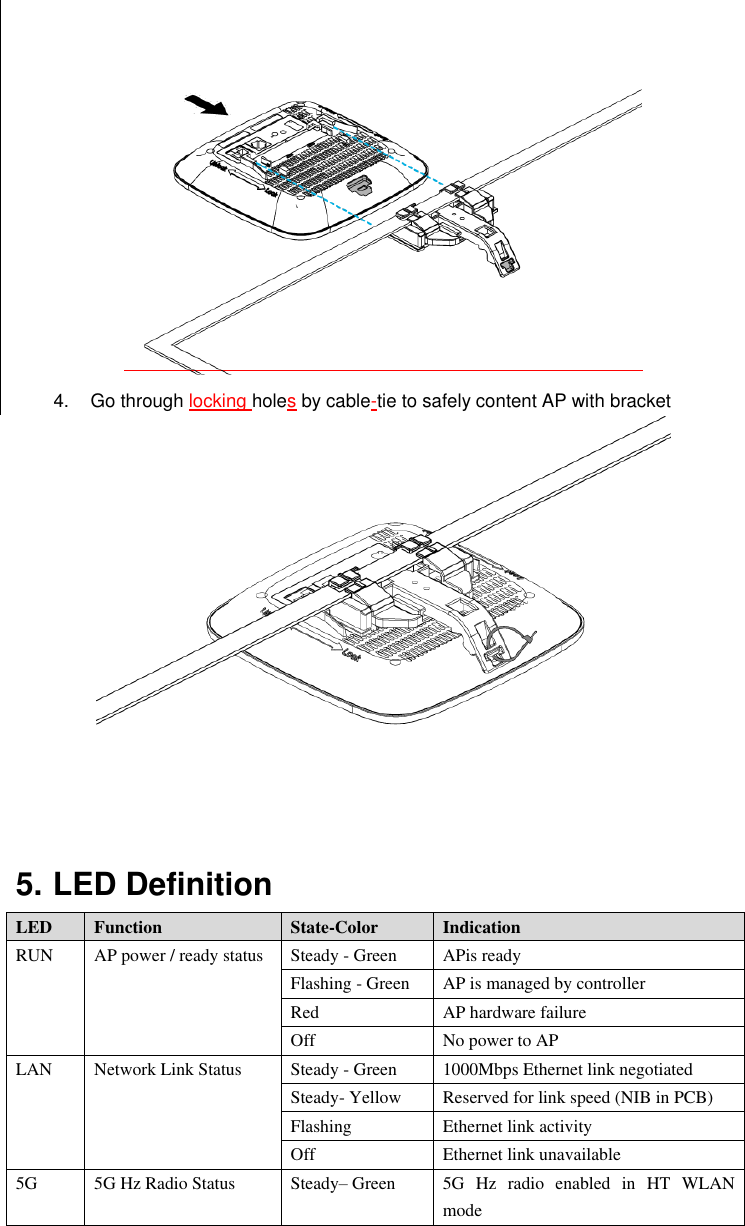 4. Go through locking holes by cable-tie to safely content AP with bracket

5. LED Definition

| LED | Function | State-Color | Indication |
|---|---|---|---|
| RUN | AP power / ready status | Steady - Green | APis ready |
| | | Flashing - Green | AP is managed by controller |
| | | Red | AP hardware failure |
| | | Off | No power to AP |
| LAN | Network Link Status | Steady - Green | 1000Mbps Ethernet link negotiated |
| | | Steady- Yellow | Reserved for link speed (NIB in PCB) |
| | | Flashing | Ethernet link activity |
| | | Off | Ethernet link unavailable |
| 5G | 5G Hz Radio Status | Steady– Green | 5G Hz radio enabled in HT WLAN mode |