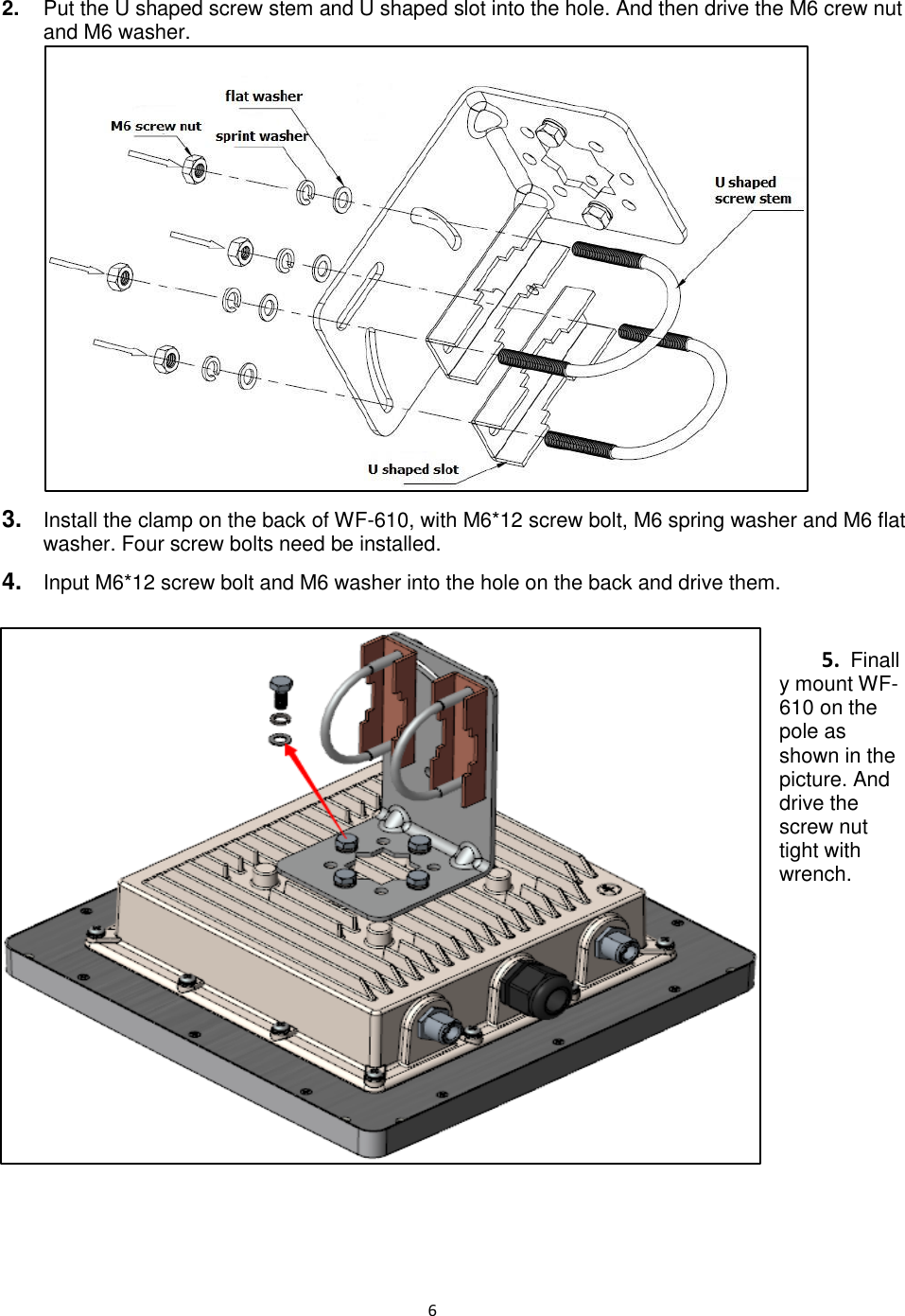 2. Put the U shaped screw stem and U shaped slot into the hole. And then drive the M6 crew nut and M6 washer.

flat washer
M6 screw nut
sprint washer
U shaped screw stem
U shaped slot

3. Install the clamp on the back of WF-610, with M6*12 screw bolt, M6 spring washer and M6 flat washer. Four screw bolts need be installed.

4. Input M6*12 screw bolt and M6 washer into the hole on the back and drive them.

5. Finally mount WF-610 on the pole as shown in the picture. And drive the screw nut tight with wrench.

6