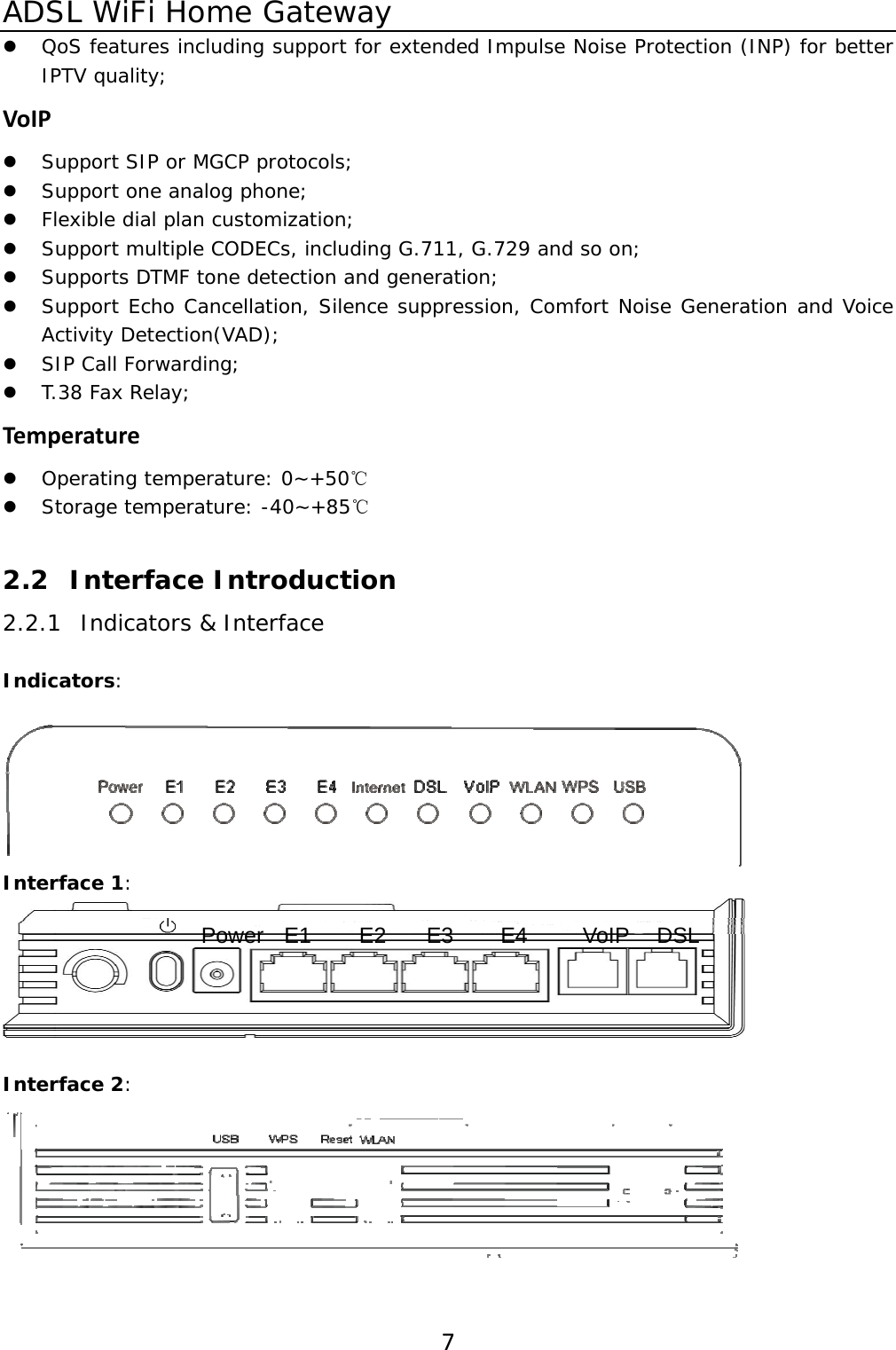 ADSL WiFi Home Gateway

- QoS features including support for extended Impulse Noise Protection (INP) for better IPTV quality;

VoIP

- Support SIP or MGCP protocols;
- Support one analog phone;
- Flexible dial plan customization;
- Support multiple CODECs, including G.711, G.729 and so on;
- Supports DTMF tone detection and generation;
- Support Echo Cancellation, Silence suppression, Comfort Noise Generation and Voice Activity Detection(VAD);
- SIP Call Forwarding;
- T.38 Fax Relay;

Temperature

- Operating temperature: 0~+50℃
- Storage temperature: -40~+85℃

2.2 Interface Introduction

2.2.1 Indicators & Interface

Indicators:

Power E1 E2 E3 E4 Internet DSL VoIP WLAN WPS USB

Interface 1:

Power E1 E2 E3 E4 VoIP DSL

Interface 2:

USB WPS Reset WLAN

7