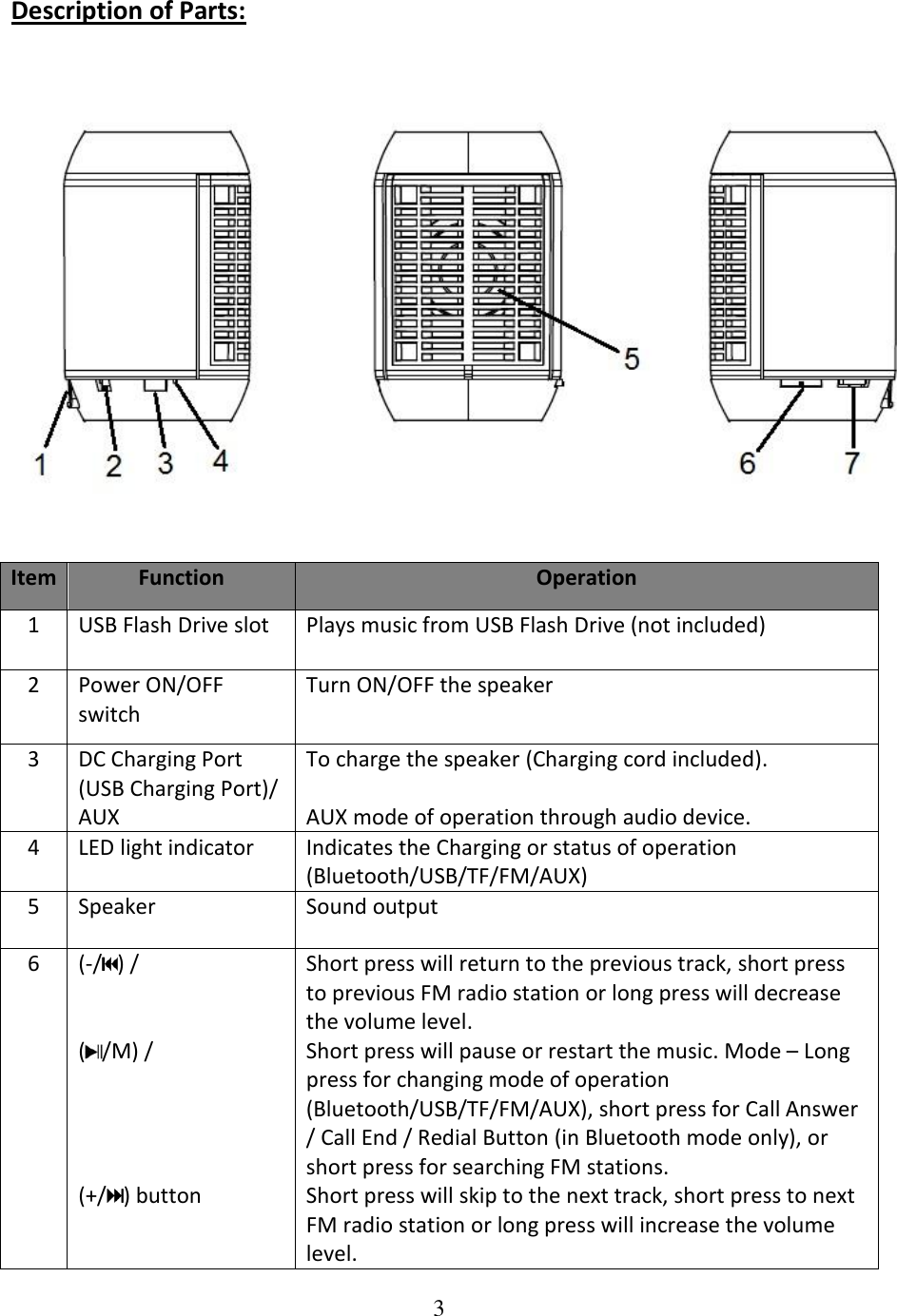 Description of Parts:

1 2 3 4 5 6 7

| Item | Function | Operation |
|---|---|---|
| 1 | USB Flash Drive slot | Plays music from USB Flash Drive (not included) |
| 2 | Power ON/OFF switch | Turn ON/OFF the speaker |
| 3 | DC Charging Port (USB Charging Port)/ AUX | To charge the speaker (Charging cord included). AUX mode of operation through audio device. |
| 4 | LED light indicator | Indicates the Charging or status of operation (Bluetooth/USB/TF/FM/AUX) |
| 5 | Speaker | Sound output |
| 6 | (-/⏮) / (⏯/M) / (+/⏭) button | Short press will return to the previous track, short press to previous FM radio station or long press will decrease the volume level. Short press will pause or restart the music. Mode – Long press for changing mode of operation (Bluetooth/USB/TF/FM/AUX), short press for Call Answer / Call End / Redial Button (in Bluetooth mode only), or short press for searching FM stations. Short press will skip to the next track, short press to next FM radio station or long press will increase the volume level. |

3