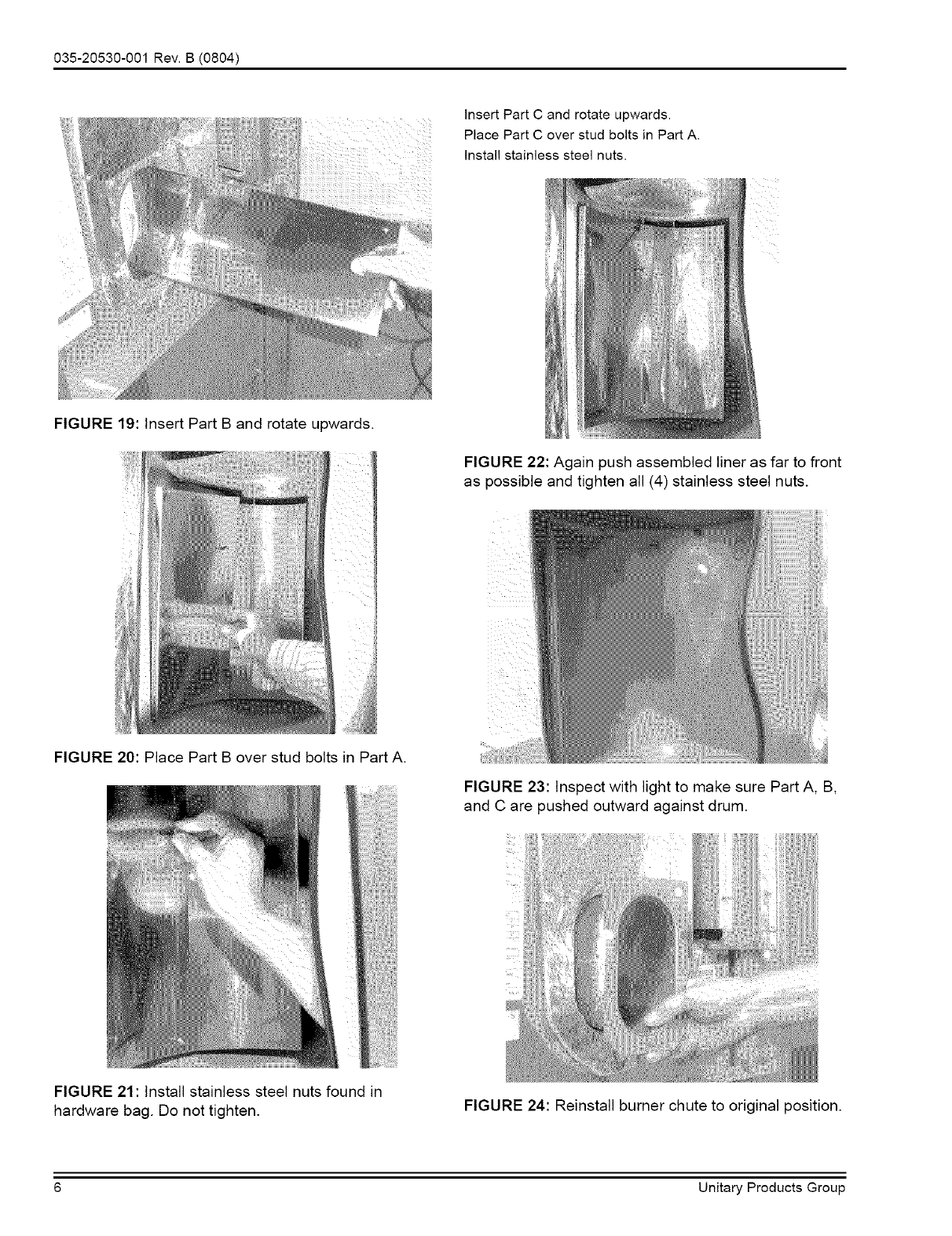 035-20530-001 Rev. B (0804)

FIGURE 19: Insert Part B and rotate upwards.

FIGURE 20: Place Part B over stud bolts in Part A.

FIGURE 21: Install stainless steel nuts found in hardware bag. Do not tighten.

Insert Part C and rotate upwards.
Place Part C over stud bolts in Part A.
Install stainless steel nuts.

FIGURE 22: Again push assembled liner as far to front as possible and tighten all (4) stainless steel nuts.

FIGURE 23: Inspect with light to make sure Part A, B, and C are pushed outward against drum.

FIGURE 24: Reinstall burner chute to original position.

6

Unitary Products Group