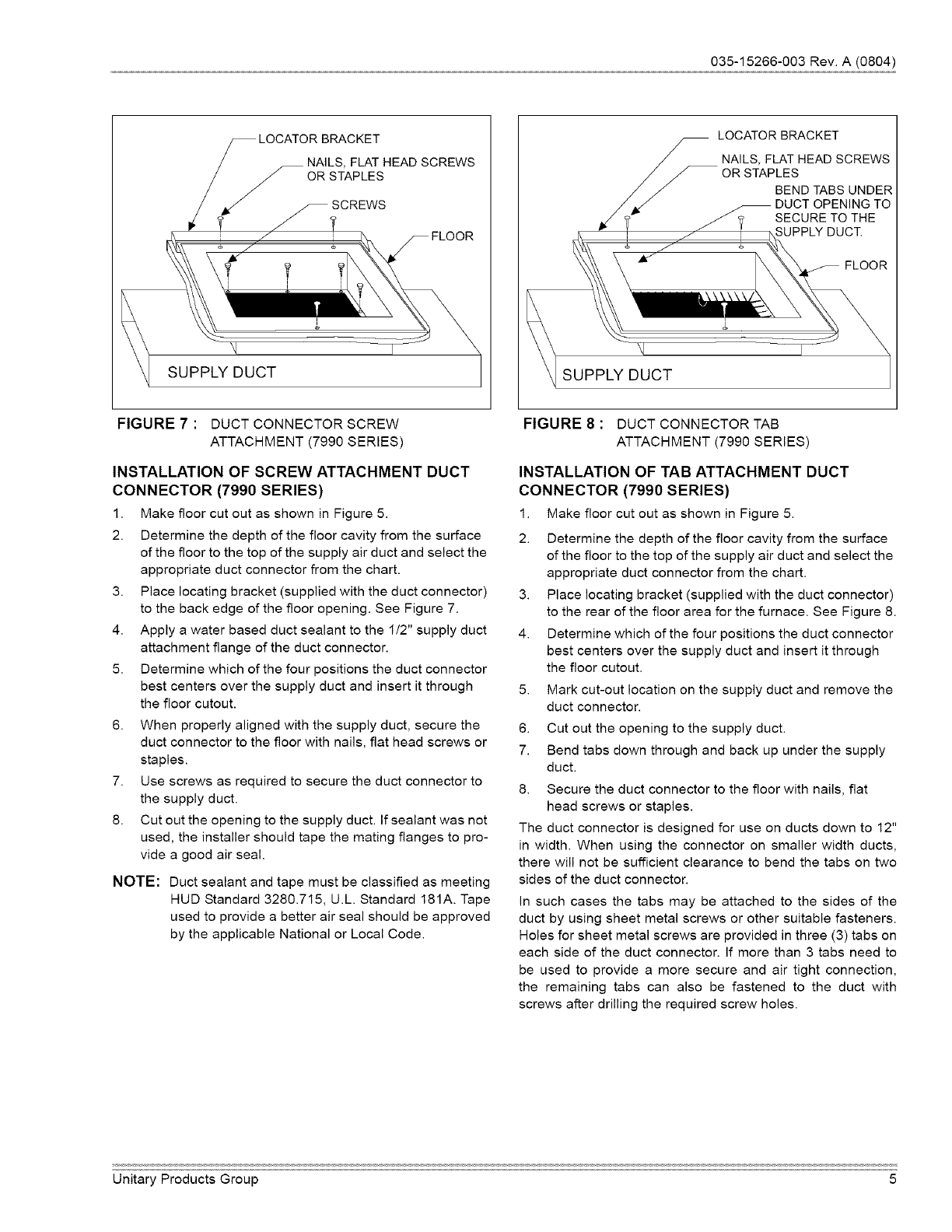 035-15266-003 Rev. A (0804)

LOCATOR BRACKET

NAILS, FLAT HEAD SCREWS OR STAPLES

SCREWS

FLOOR

SUPPLY DUCT

FIGURE 7 : DUCT CONNECTOR SCREW ATTACHMENT (7990 SERIES)

INSTALLATION OF SCREW ATTACHMENT DUCT CONNECTOR (7990 SERIES)

1. Make floor cut out as shown in Figure 5.
2. Determine the depth of the floor cavity from the surface of the floor to the top of the supply air duct and select the appropriate duct connector from the chart.
3. Place locating bracket (supplied with the duct connector) to the back edge of the floor opening. See Figure 7.
4. Apply a water based duct sealant to the 1/2" supply duct attachment flange of the duct connector.
5. Determine which of the four positions the duct connector best centers over the supply duct and insert it through the floor cutout.
6. When properly aligned with the supply duct, secure the duct connector to the floor with nails, flat head screws or staples.
7. Use screws as required to secure the duct connector to the supply duct.
8. Cut out the opening to the supply duct. If sealant was not used, the installer should tape the mating flanges to provide a good air seal.

NOTE: Duct sealant and tape must be classified as meeting HUD Standard 3280.715, U.L. Standard 181A. Tape used to provide a better air seal should be approved by the applicable National or Local Code.

LOCATOR BRACKET

NAILS, FLAT HEAD SCREWS OR STAPLES

BEND TABS UNDER DUCT OPENING TO SECURE TO THE SUPPLY DUCT.

FLOOR

SUPPLY DUCT

FIGURE 8 : DUCT CONNECTOR TAB ATTACHMENT (7990 SERIES)

INSTALLATION OF TAB ATTACHMENT DUCT CONNECTOR (7990 SERIES)

1. Make floor cut out as shown in Figure 5.
2. Determine the depth of the floor cavity from the surface of the floor to the top of the supply air duct and select the appropriate duct connector from the chart.
3. Place locating bracket (supplied with the duct connector) to the rear of the floor area for the furnace. See Figure 8.
4. Determine which of the four positions the duct connector best centers over the supply duct and insert it through the floor cutout.
5. Mark cut-out location on the supply duct and remove the duct connector.
6. Cut out the opening to the supply duct.
7. Bend tabs down through and back up under the supply duct.
8. Secure the duct connector to the floor with nails, flat head screws or staples.

The duct connector is designed for use on ducts down to 12" in width. When using the connector on smaller width ducts, there will not be sufficient clearance to bend the tabs on two sides of the duct connector.

In such cases the tabs may be attached to the sides of the duct by using sheet metal screws or other suitable fasteners. Holes for sheet metal screws are provided in three (3) tabs on each side of the duct connector. If more than 3 tabs need to be used to provide a more secure and air tight connection, the remaining tabs can also be fastened to the duct with screws after drilling the required screw holes.

Unitary Products Group 5