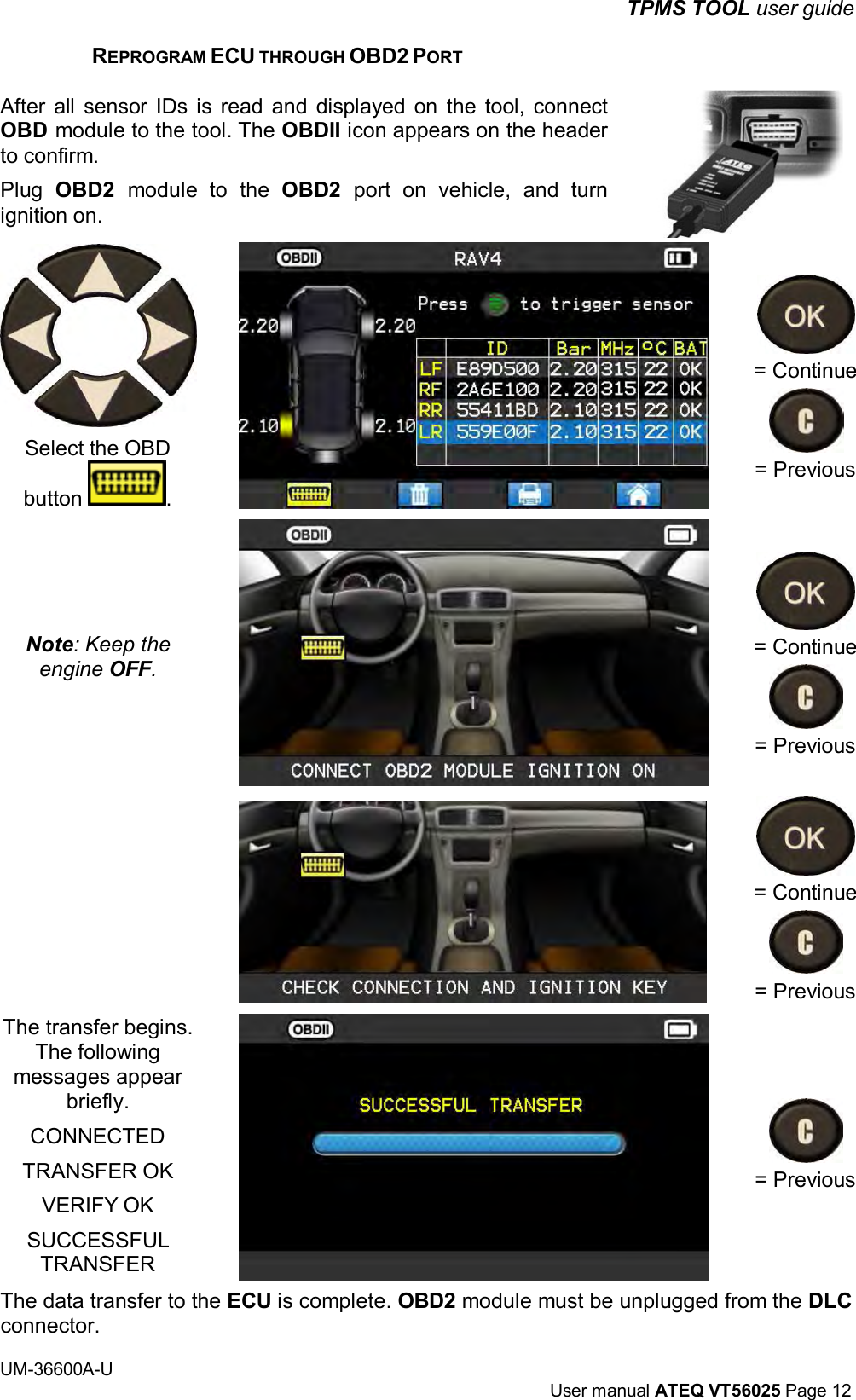 TPMS TOOL user guide

REPROGRAM ECU THROUGH OBD2 PORT

After all sensor IDs is read and displayed on the tool, connect OBD module to the tool. The OBDII icon appears on the header to confirm.

Plug OBD2 module to the OBD2 port on vehicle, and turn ignition on.

ATEQ

Select the OBD button .

OBDII RAV4

Press to trigger sensor

2.20 2.20 2.10 2.10

|  | ID | Bar | MHz | °C | BAT |
|---|---|---|---|---|---|
| LF | E89D500 | 2.20 | 315 | 22 | OK |
| RF | 2A6E100 | 2.20 | 315 | 22 | OK |
| RR | 55411BD | 2.10 | 315 | 22 | OK |
| LR | 559E00F | 2.10 | 315 | 22 | OK |

OK = Continue
C = Previous

Note: Keep the engine OFF.

OBDII

CONNECT OBD2 MODULE IGNITION ON

OK = Continue
C = Previous

CHECK CONNECTION AND IGNITION KEY

OK = Continue
C = Previous

The transfer begins. The following messages appear briefly.

CONNECTED

TRANSFER OK

VERIFY OK

SUCCESSFUL TRANSFER

OBDII

SUCCESSFUL TRANSFER

C = Previous

The data transfer to the ECU is complete. OBD2 module must be unplugged from the DLC connector.

UM-36600A-U

User manual ATEQ VT56025 Page 12