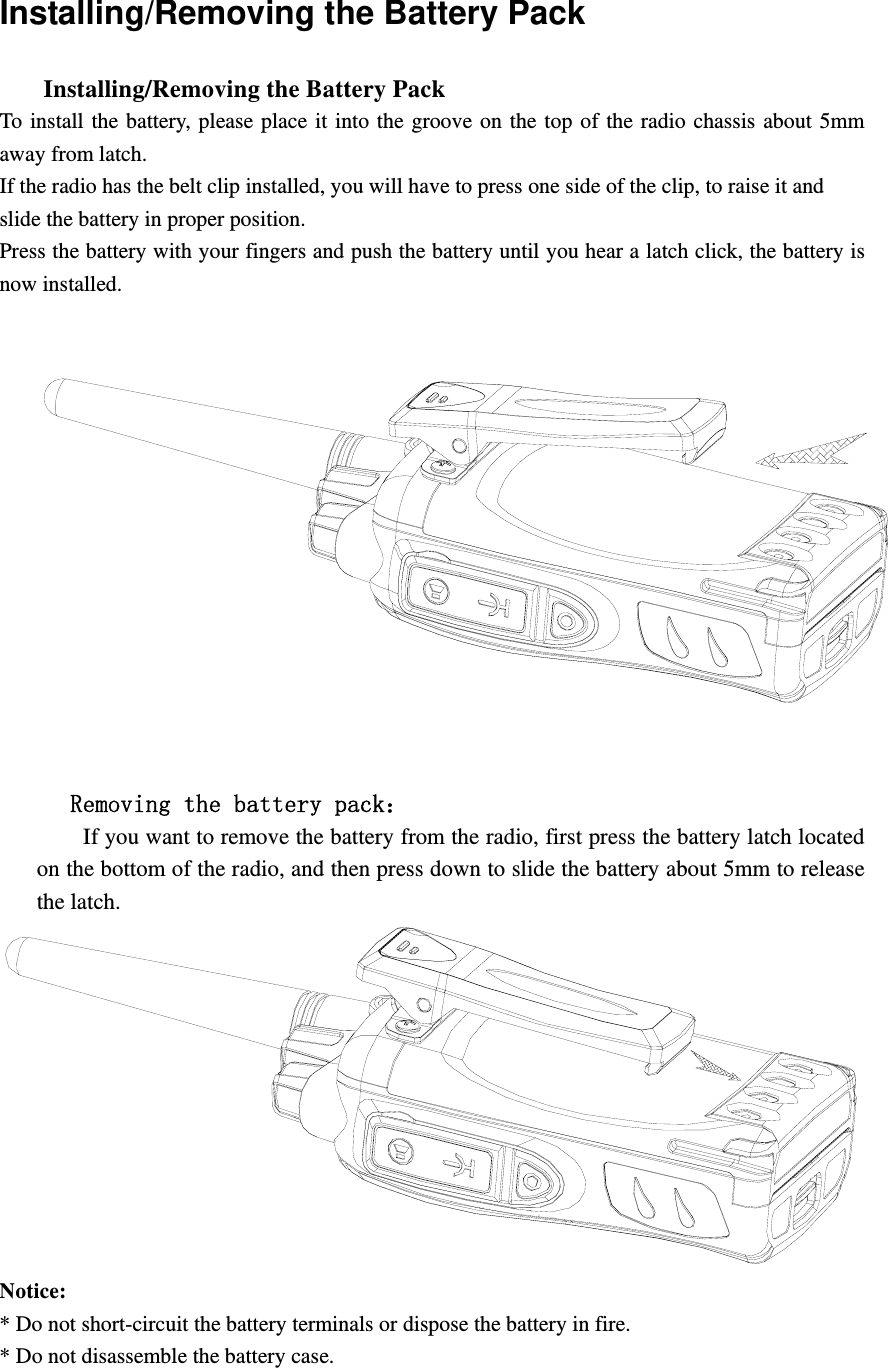 Installing/Removing the Battery Pack

Installing/Removing the Battery Pack

To install the battery, please place it into the groove on the top of the radio chassis about 5mm away from latch.
If the radio has the belt clip installed, you will have to press one side of the clip, to raise it and slide the battery in proper position.
Press the battery with your fingers and push the battery until you hear a latch click, the battery is now installed.

Removing the battery pack：

If you want to remove the battery from the radio, first press the battery latch located on the bottom of the radio, and then press down to slide the battery about 5mm to release the latch.

Notice:
* Do not short-circuit the battery terminals or dispose the battery in fire.
* Do not disassemble the battery case.