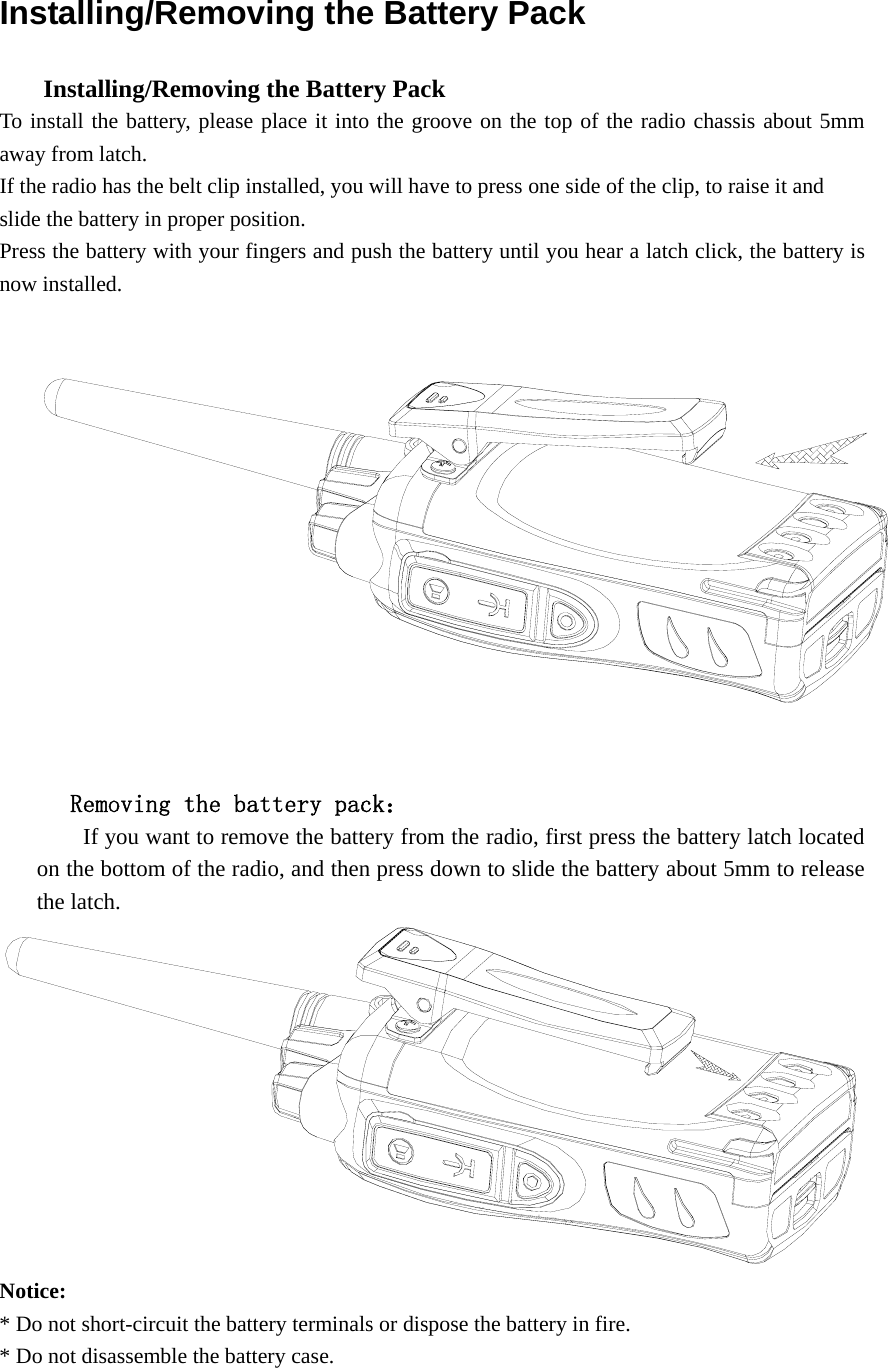 Installing/Removing the Battery Pack

Installing/Removing the Battery Pack

To install the battery, please place it into the groove on the top of the radio chassis about 5mm away from latch.
If the radio has the belt clip installed, you will have to press one side of the clip, to raise it and slide the battery in proper position.
Press the battery with your fingers and push the battery until you hear a latch click, the battery is now installed.

Removing the battery pack:

If you want to remove the battery from the radio, first press the battery latch located on the bottom of the radio, and then press down to slide the battery about 5mm to release the latch.

Notice:
* Do not short-circuit the battery terminals or dispose the battery in fire.
* Do not disassemble the battery case.