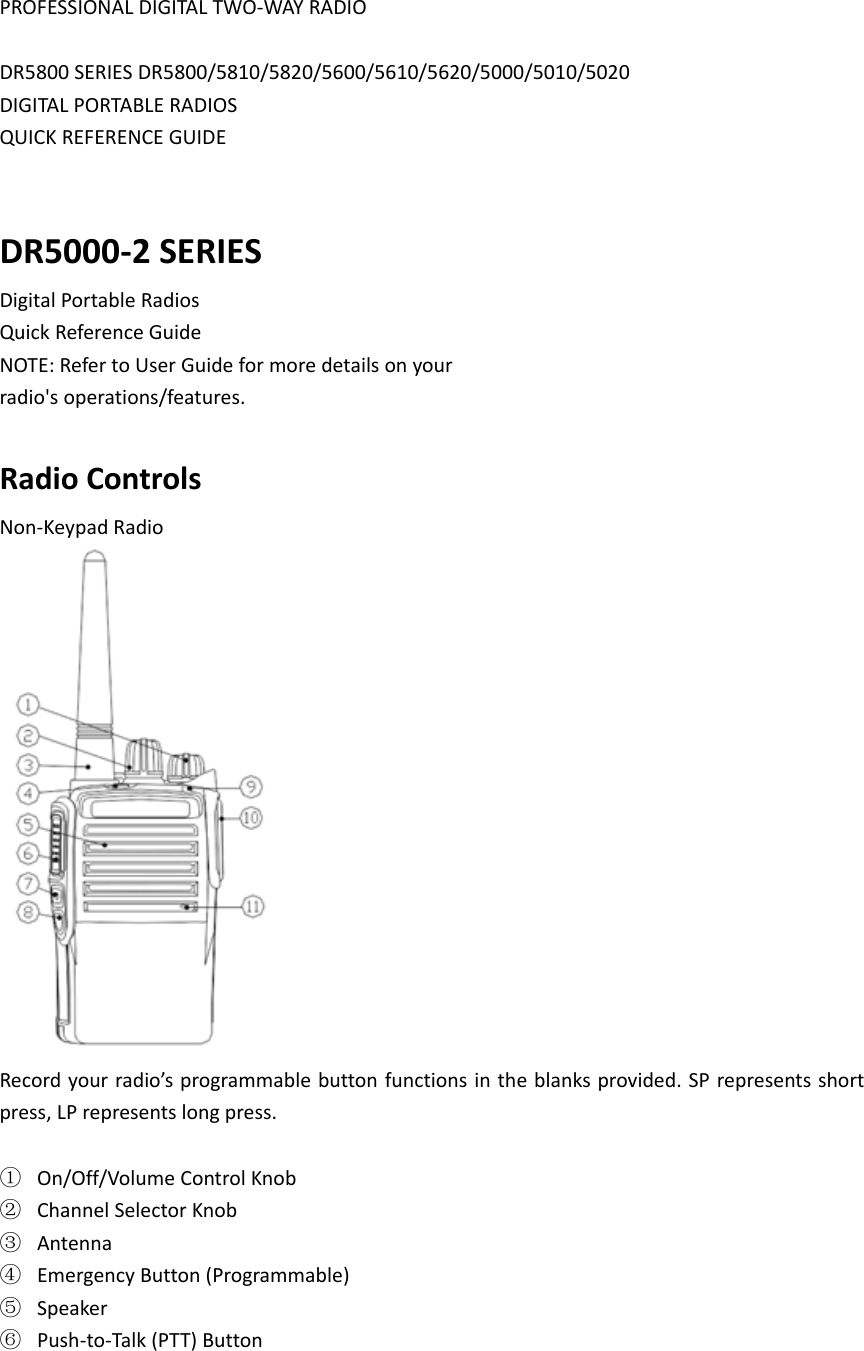 PROFESSIONAL DIGITAL TWO-WAY RADIO

DR5800 SERIES DR5800/5810/5820/5600/5610/5620/5000/5010/5020
DIGITAL PORTABLE RADIOS
QUICK REFERENCE GUIDE

DR5000-2 SERIES
Digital Portable Radios
Quick Reference Guide
NOTE: Refer to User Guide for more details on your radio's operations/features.

Radio Controls
Non-Keypad Radio

①
②
③
④
⑤
⑥
⑦
⑧
⑨
⑩
⑪

Record your radio’s programmable button functions in the blanks provided. SP represents short press, LP represents long press.

① On/Off/Volume Control Knob
② Channel Selector Knob
③ Antenna
④ Emergency Button (Programmable)
⑤ Speaker
⑥ Push-to-Talk (PTT) Button