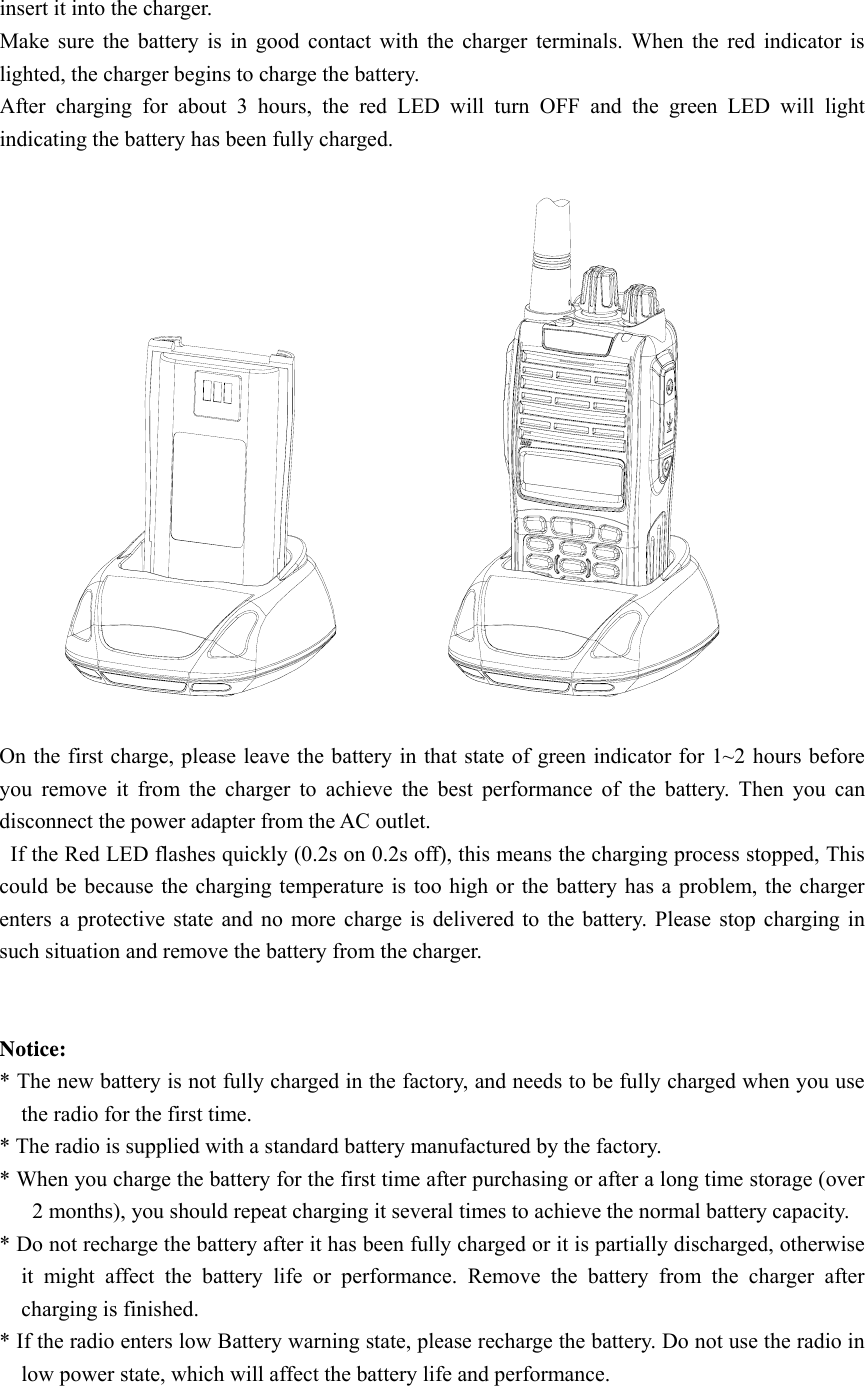 insert it into the charger.
Make sure the battery is in good contact with the charger terminals. When the red indicator is lighted, the charger begins to charge the battery.
After charging for about 3 hours, the red LED will turn OFF and the green LED will light indicating the battery has been fully charged.

On the first charge, please leave the battery in that state of green indicator for 1~2 hours before you remove it from the charger to achieve the best performance of the battery. Then you can disconnect the power adapter from the AC outlet.
If the Red LED flashes quickly (0.2s on 0.2s off), this means the charging process stopped, This could be because the charging temperature is too high or the battery has a problem, the charger enters a protective state and no more charge is delivered to the battery. Please stop charging in such situation and remove the battery from the charger.

Notice:
* The new battery is not fully charged in the factory, and needs to be fully charged when you use the radio for the first time.
* The radio is supplied with a standard battery manufactured by the factory.
* When you charge the battery for the first time after purchasing or after a long time storage (over 2 months), you should repeat charging it several times to achieve the normal battery capacity.
* Do not recharge the battery after it has been fully charged or it is partially discharged, otherwise it might affect the battery life or performance. Remove the battery from the charger after charging is finished.
* If the radio enters low Battery warning state, please recharge the battery. Do not use the radio in low power state, which will affect the battery life and performance.