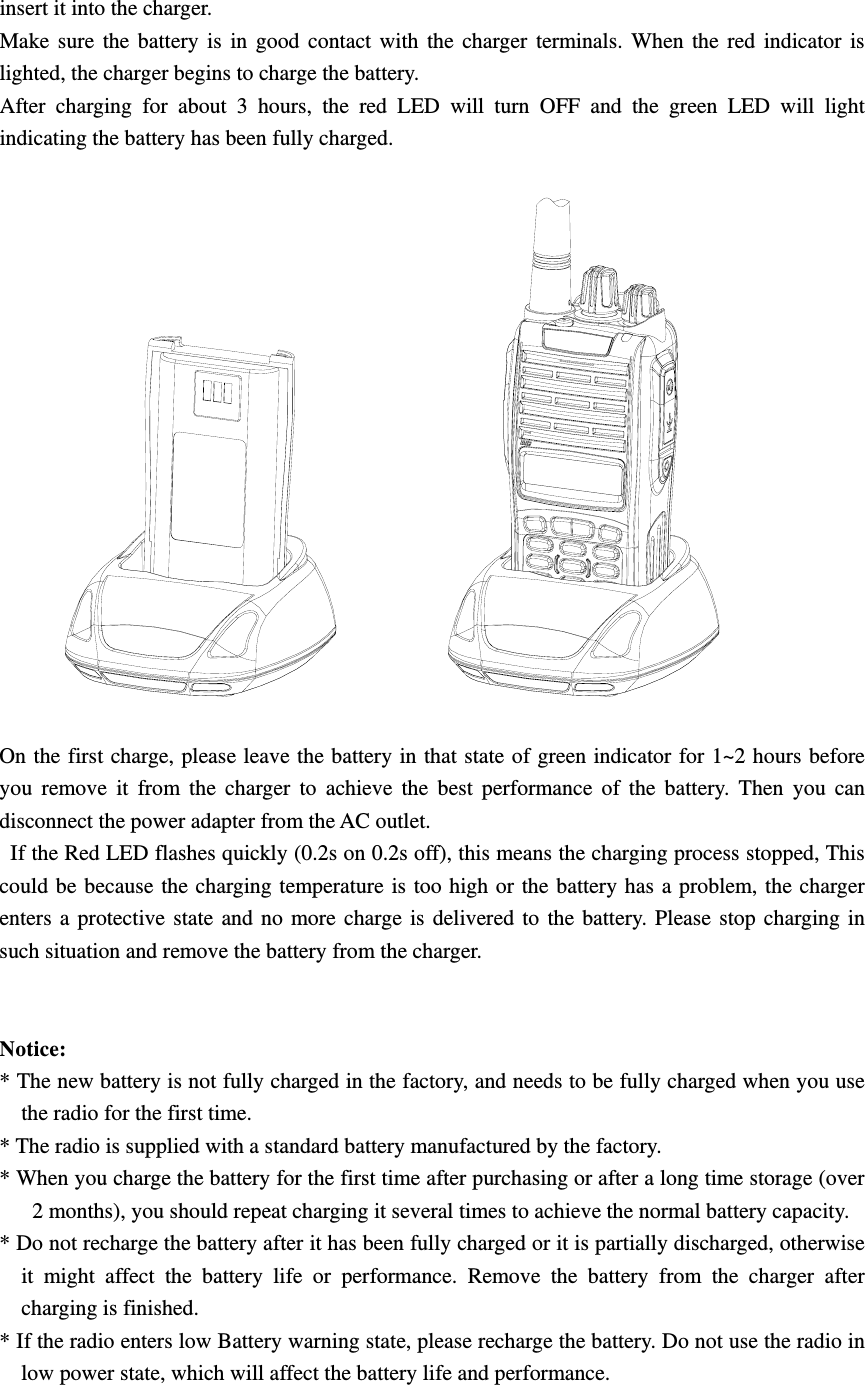 insert it into the charger.
Make sure the battery is in good contact with the charger terminals. When the red indicator is lighted, the charger begins to charge the battery.
After charging for about 3 hours, the red LED will turn OFF and the green LED will light indicating the battery has been fully charged.

On the first charge, please leave the battery in that state of green indicator for 1~2 hours before you remove it from the charger to achieve the best performance of the battery. Then you can disconnect the power adapter from the AC outlet.
If the Red LED flashes quickly (0.2s on 0.2s off), this means the charging process stopped, This could be because the charging temperature is too high or the battery has a problem, the charger enters a protective state and no more charge is delivered to the battery. Please stop charging in such situation and remove the battery from the charger.

Notice:
* The new battery is not fully charged in the factory, and needs to be fully charged when you use the radio for the first time.
* The radio is supplied with a standard battery manufactured by the factory.
* When you charge the battery for the first time after purchasing or after a long time storage (over 2 months), you should repeat charging it several times to achieve the normal battery capacity.
* Do not recharge the battery after it has been fully charged or it is partially discharged, otherwise it might affect the battery life or performance. Remove the battery from the charger after charging is finished.
* If the radio enters low Battery warning state, please recharge the battery. Do not use the radio in low power state, which will affect the battery life and performance.