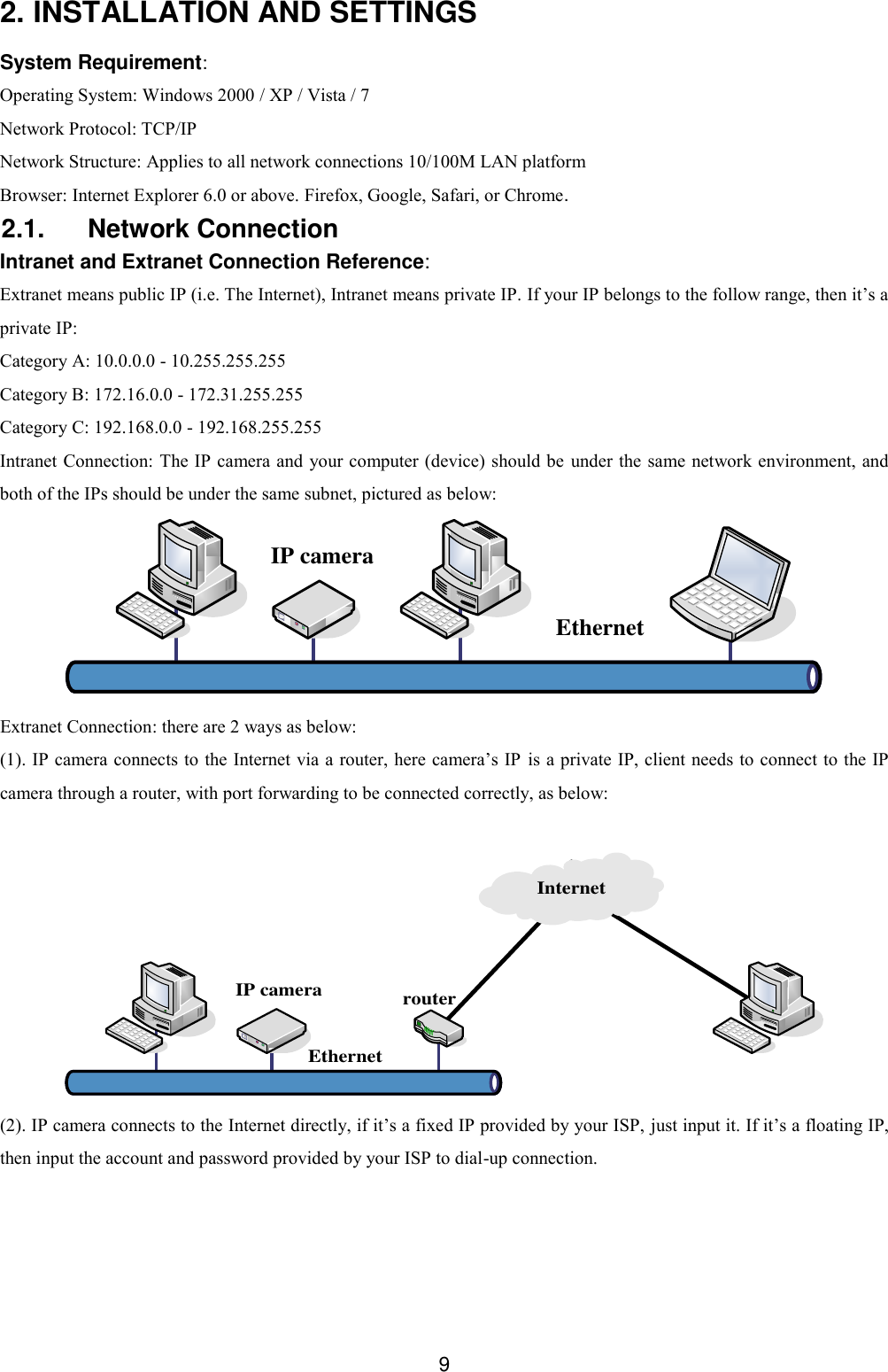 2. INSTALLATION AND SETTINGS

System Requirement:

Operating System: Windows 2000 / XP / Vista / 7

Network Protocol: TCP/IP

Network Structure: Applies to all network connections 10/100M LAN platform

Browser: Internet Explorer 6.0 or above. Firefox, Google, Safari, or Chrome.

2.1. Network Connection

Intranet and Extranet Connection Reference:

Extranet means public IP (i.e. The Internet), Intranet means private IP. If your IP belongs to the follow range, then it’s a private IP:

Category A: 10.0.0.0 - 10.255.255.255

Category B: 172.16.0.0 - 172.31.255.255

Category C: 192.168.0.0 - 192.168.255.255

Intranet Connection: The IP camera and your computer (device) should be under the same network environment, and both of the IPs should be under the same subnet, pictured as below:

IP camera

Ethernet

Extranet Connection: there are 2 ways as below:

(1). IP camera connects to the Internet via a router, here camera’s IP is a private IP, client needs to connect to the IP camera through a router, with port forwarding to be connected correctly, as below:

Internet

IP camera

router

Ethernet

(2). IP camera connects to the Internet directly, if it’s a fixed IP provided by your ISP, just input it. If it’s a floating IP, then input the account and password provided by your ISP to dial-up connection.

9