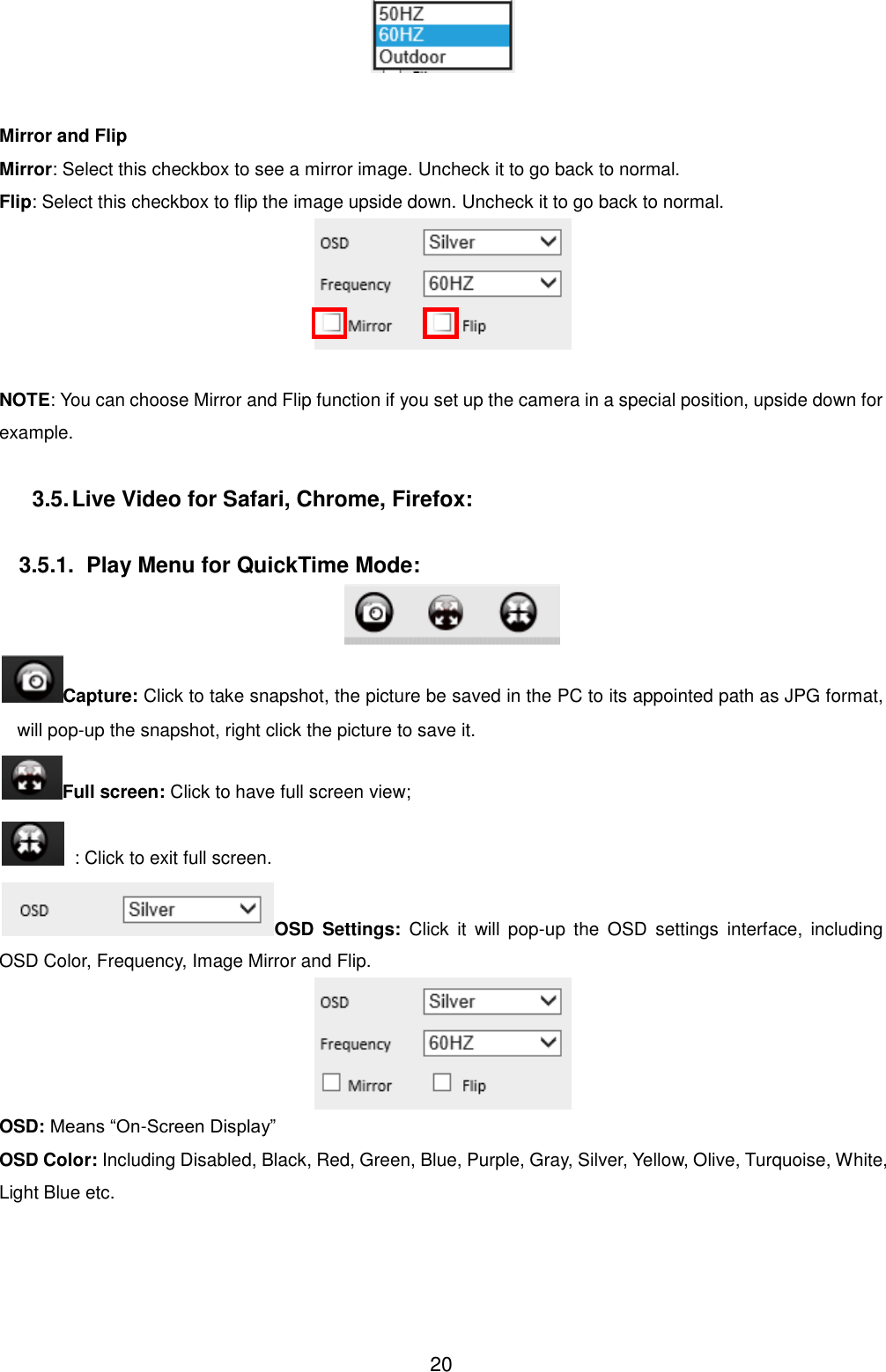 50HZ
60HZ
Outdoor

Mirror and Flip

Mirror: Select this checkbox to see a mirror image. Uncheck it to go back to normal.

Flip: Select this checkbox to flip the image upside down. Uncheck it to go back to normal.

OSD Silver
Frequency 60HZ
Mirror Flip

NOTE: You can choose Mirror and Flip function if you set up the camera in a special position, upside down for example.

3.5. Live Video for Safari, Chrome, Firefox:

3.5.1. Play Menu for QuickTime Mode:

Capture: Click to take snapshot, the picture be saved in the PC to its appointed path as JPG format, will pop-up the snapshot, right click the picture to save it.

Full screen: Click to have full screen view;

: Click to exit full screen.

OSD Silver OSD Settings: Click it will pop-up the OSD settings interface, including OSD Color, Frequency, Image Mirror and Flip.

OSD Silver
Frequency 60HZ
Mirror Flip

OSD: Means “On-Screen Display”

OSD Color: Including Disabled, Black, Red, Green, Blue, Purple, Gray, Silver, Yellow, Olive, Turquoise, White, Light Blue etc.

20