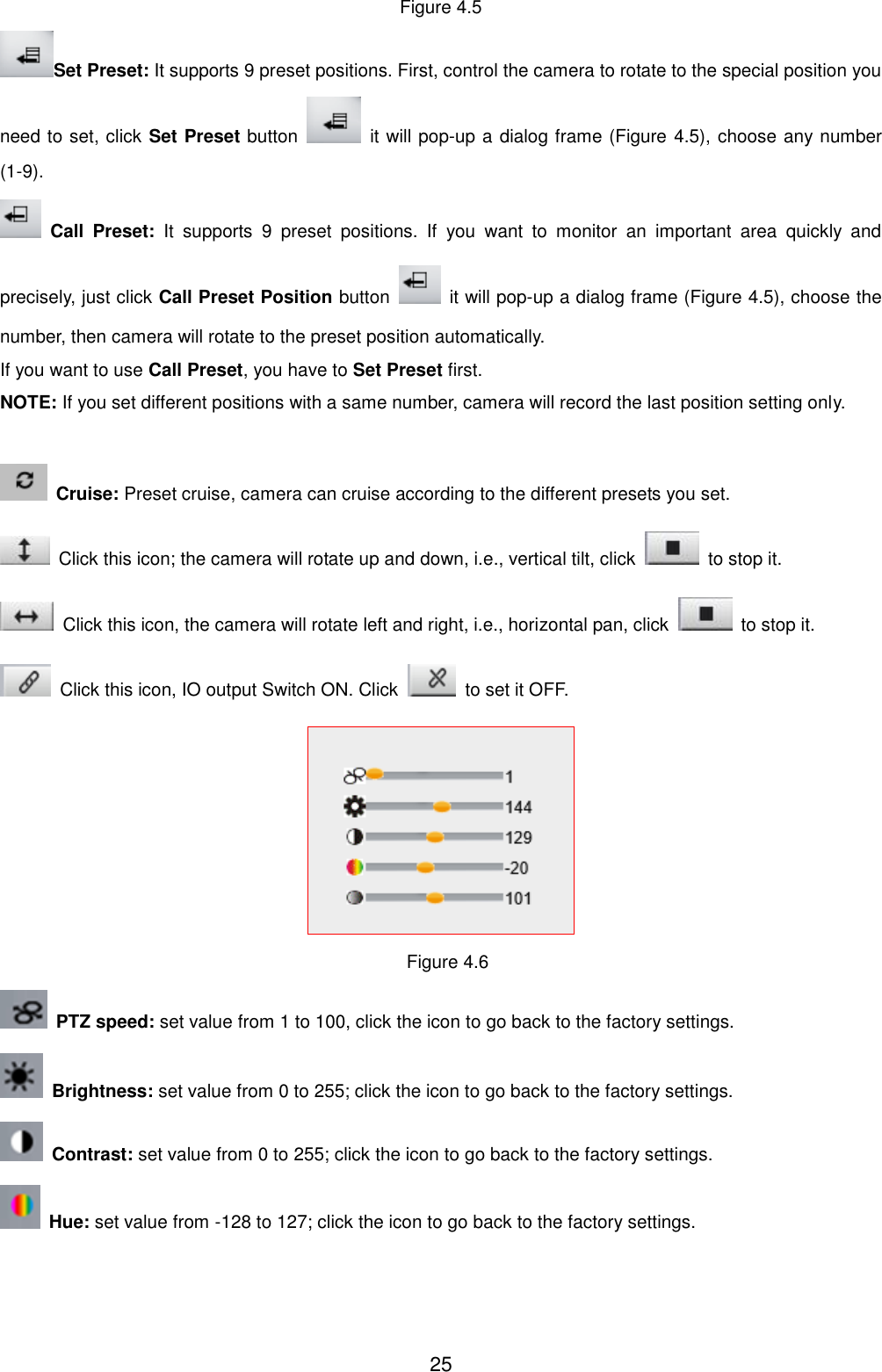 Figure 4.5

Set Preset: It supports 9 preset positions. First, control the camera to rotate to the special position you need to set, click Set Preset button it will pop-up a dialog frame (Figure 4.5), choose any number (1-9).

Call Preset: It supports 9 preset positions. If you want to monitor an important area quickly and precisely, just click Call Preset Position button it will pop-up a dialog frame (Figure 4.5), choose the number, then camera will rotate to the preset position automatically.

If you want to use Call Preset, you have to Set Preset first.

NOTE: If you set different positions with a same number, camera will record the last position setting only.

Cruise: Preset cruise, camera can cruise according to the different presets you set.

Click this icon; the camera will rotate up and down, i.e., vertical tilt, click to stop it.

Click this icon, the camera will rotate left and right, i.e., horizontal pan, click to stop it.

Click this icon, IO output Switch ON. Click to set it OFF.

1
144
129
-20
101

Figure 4.6

PTZ speed: set value from 1 to 100, click the icon to go back to the factory settings.

Brightness: set value from 0 to 255; click the icon to go back to the factory settings.

Contrast: set value from 0 to 255; click the icon to go back to the factory settings.

Hue: set value from -128 to 127; click the icon to go back to the factory settings.

25