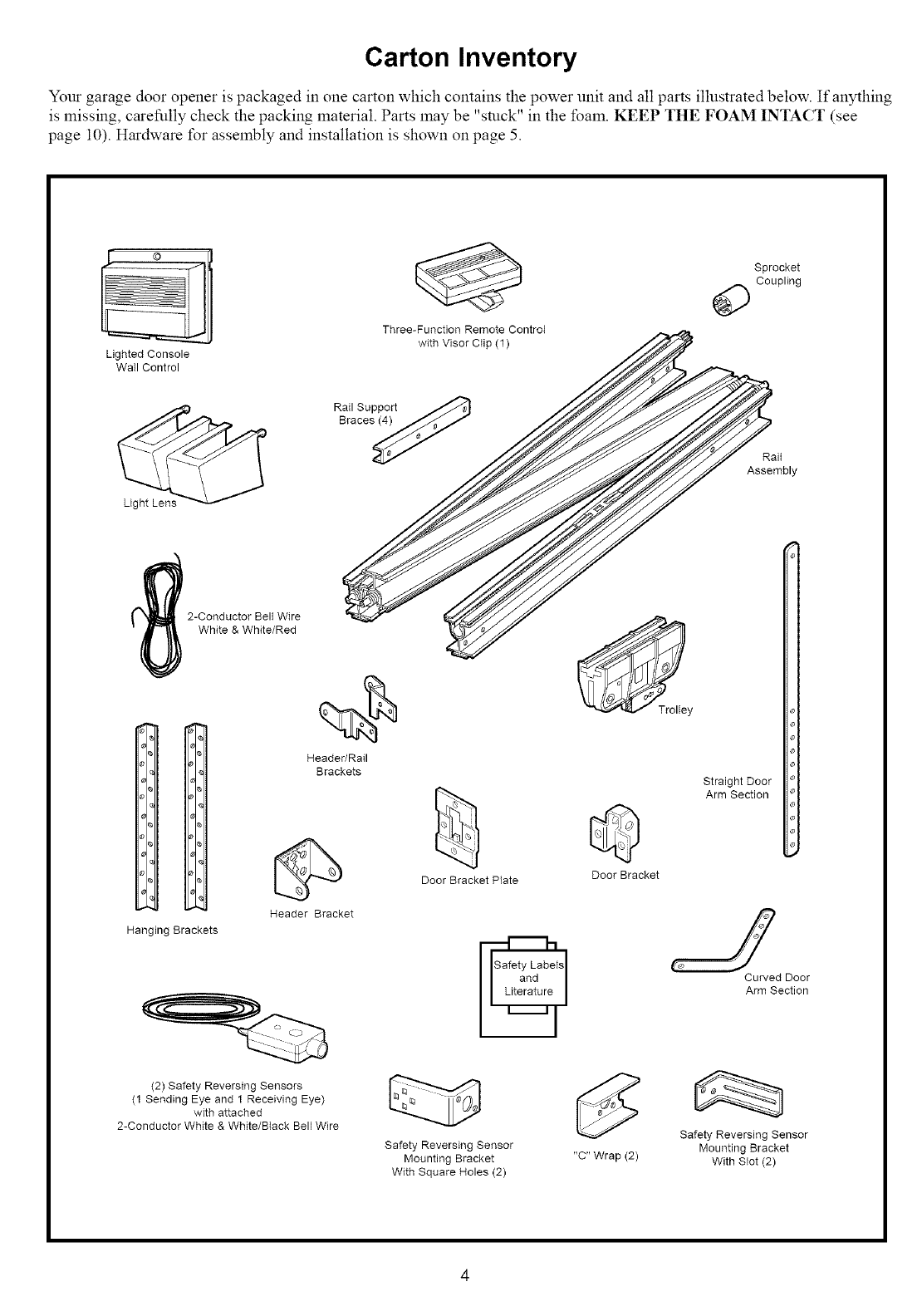 Carton Inventory

Your garage door opener is packaged in one carton which contains the power unit and all parts illustrated below. If anything is missing, carefully check the packing material. Parts may be "stuck" in the foam. KEEP THE FOAM INTACT (see page 10). Hardware for assembly and installation is shown on page 5.

Lighted Console Wall Control

Three-Function Remote Control with Visor Clip (1)

Sprocket Coupling

Rail Support Braces (4)

Rail Assembly

Light Lens

2-Conductor Bell Wire White & White/Red

Trolley

Header/Rail Brackets

Straight Door Arm Section

Door Bracket Plate

Door Bracket

Header Bracket

Hanging Brackets

Safety Labels and Literature

Curved Door Arm Section

(2) Safety Reversing Sensors (1 Sending Eye and 1 Receiving Eye) with attached 2-Conductor White & White/Black Bell Wire

Safety Reversing Sensor Mounting Bracket With Square Holes (2)

"C" Wrap (2)

Safety Reversing Sensor Mounting Bracket With Slot (2)

4