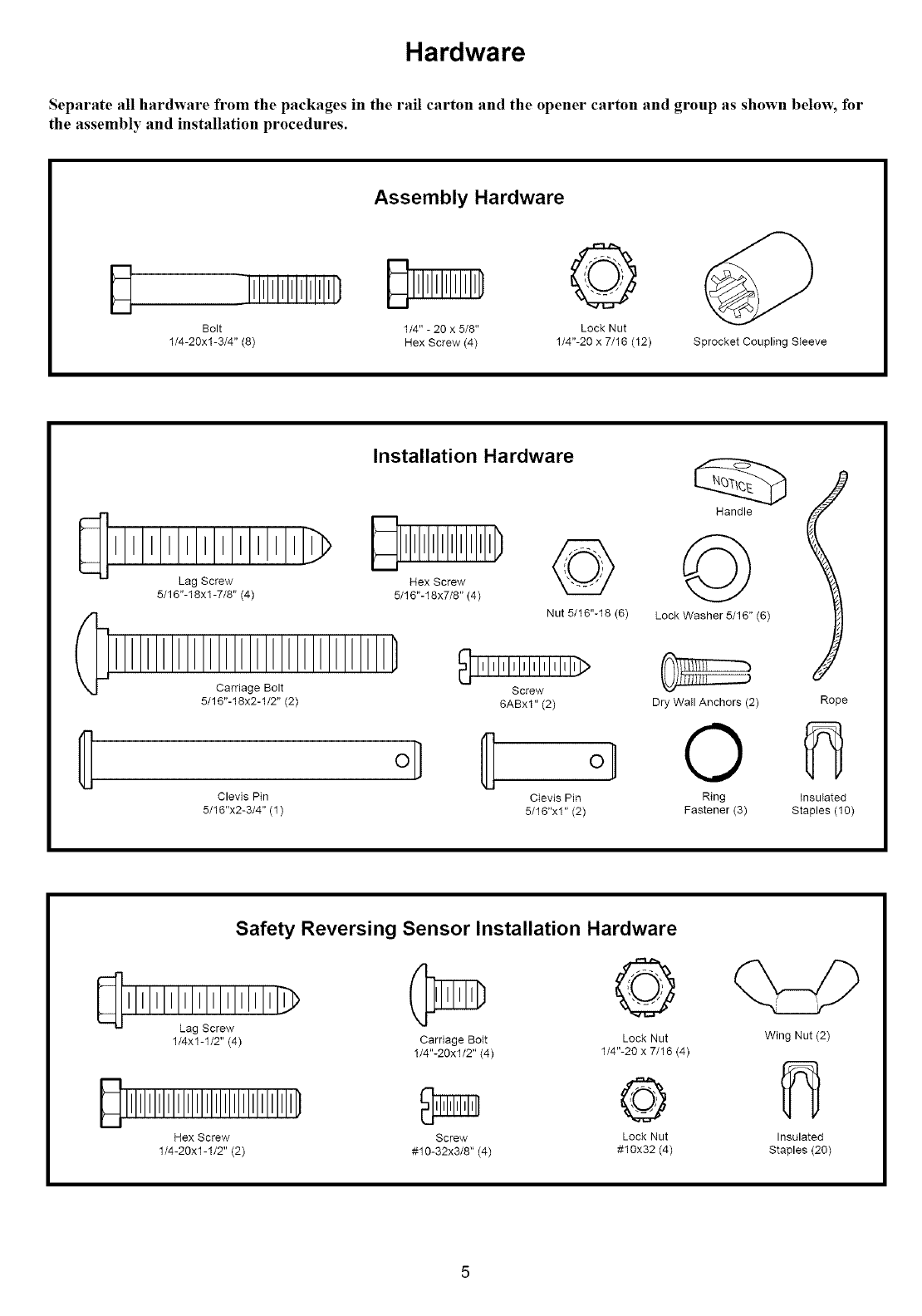 Hardware

Separate all hardware from the packages in the rail carton and the opener carton and group as shown below, for the assembly and installation procedures.

Assembly Hardware

Bolt
1/4-20x1-3/4" (8)

1/4" - 20 x 5/8"
Hex Screw (4)

Lock Nut
1/4"-20 x 7/16 (12)

Sprocket Coupling Sleeve

Installation Hardware

NOTICE
Handle

Lag Screw
5/16"-18x1-7/8" (4)

Hex Screw
5/16"-18x7/8" (4)

Nut 5/16"-18 (6)

Lock Washer 5/16" (6)

Carriage Bolt
5/16"-18x2-1/2" (2)

Screw
6ABx1" (2)

Dry Wall Anchors (2)

Rope

Clevis Pin
5/16"x2-3/4" (1)

Clevis Pin
5/16"x1" (2)

Ring
Fastener (3)

Insulated
Staples (10)

Safety Reversing Sensor Installation Hardware

Lag Screw
1/4x1-1/2" (4)

Carriage Bolt
1/4"-20x1/2" (4)

Lock Nut
1/4"-20 x 7/16 (4)

Wing Nut (2)

Hex Screw
1/4-20x1-1/2" (2)

Screw
#10-32x3/8" (4)

Lock Nut
#10x32 (4)

Insulated
Staples (20)

5