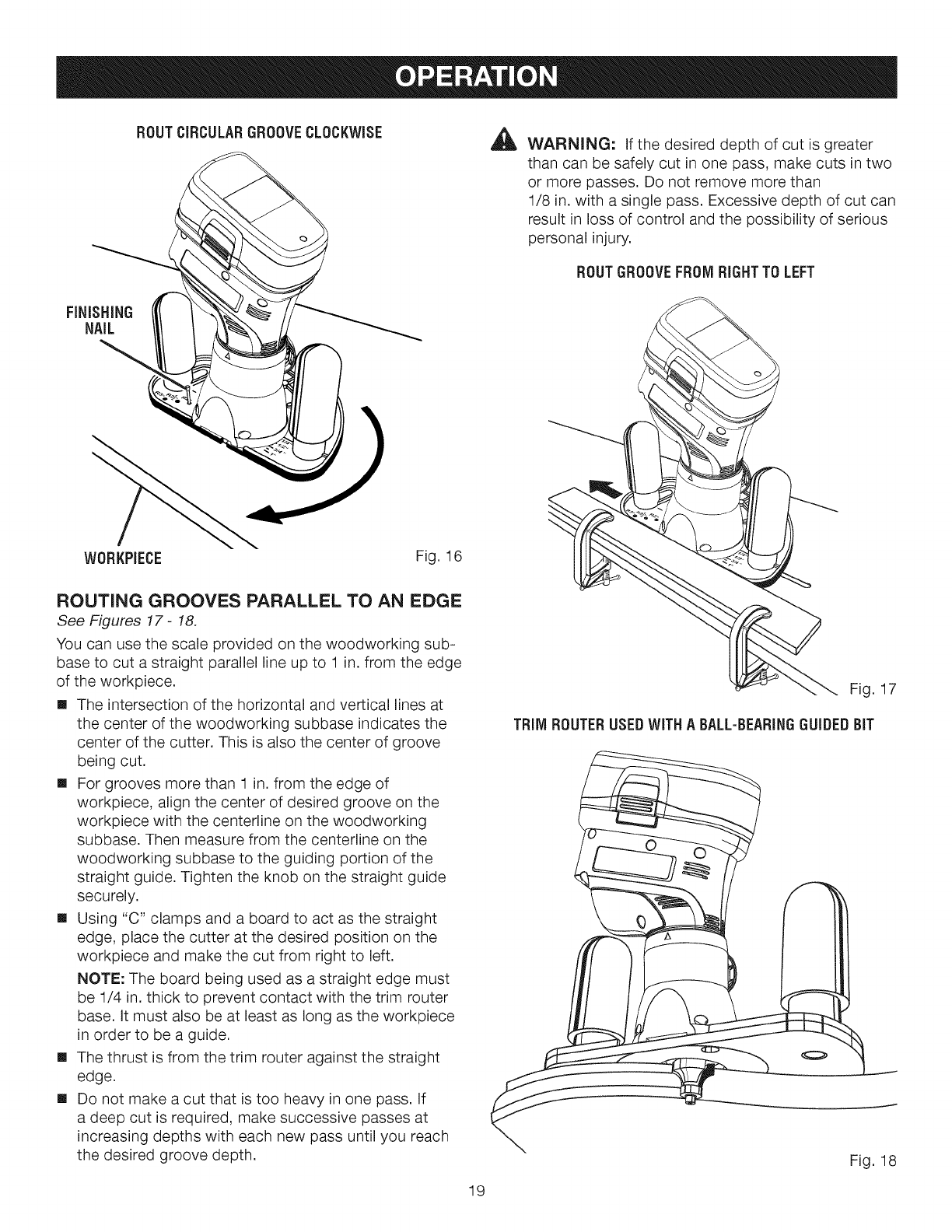 OPERATION

ROUT CIRCULAR GROOVE CLOCKWISE

FINISHING NAIL

WORKPIECE

Fig. 16

ROUTING GROOVES PARALLEL TO AN EDGE

See Figures 17 - 18.

You can use the scale provided on the woodworking subbase to cut a straight parallel line up to 1 in. from the edge of the workpiece.

■ The intersection of the horizontal and vertical lines at the center of the woodworking subbase indicates the center of the cutter. This is also the center of groove being cut.

■ For grooves more than 1 in. from the edge of workpiece, align the center of desired groove on the workpiece with the centerline on the woodworking subbase. Then measure from the centerline on the woodworking subbase to the guiding portion of the straight guide. Tighten the knob on the straight guide securely.

■ Using "C" clamps and a board to act as the straight edge, place the cutter at the desired position on the workpiece and make the cut from right to left.

NOTE: The board being used as a straight edge must be 1/4 in. thick to prevent contact with the trim router base. It must also be at least as long as the workpiece in order to be a guide.

■ The thrust is from the trim router against the straight edge.

■ Do not make a cut that is too heavy in one pass. If a deep cut is required, make successive passes at increasing depths with each new pass until you reach the desired groove depth.

WARNING: If the desired depth of cut is greater than can be safely cut in one pass, make cuts in two or more passes. Do not remove more than 1/8 in. with a single pass. Excessive depth of cut can result in loss of control and the possibility of serious personal injury.

ROUT GROOVE FROM RIGHT TO LEFT

Fig. 17

TRIM ROUTER USED WITH A BALL-BEARING GUIDED BIT

Fig. 18

19