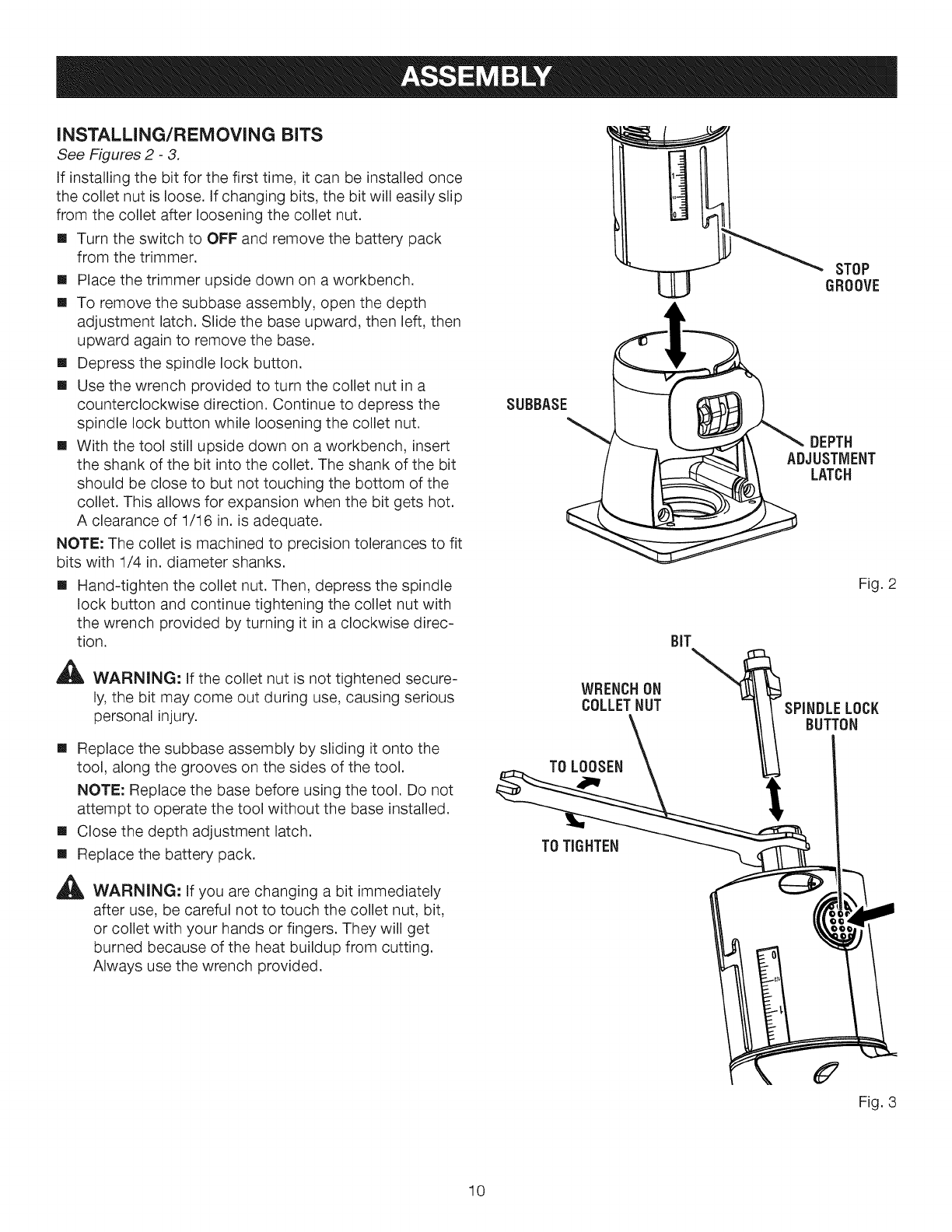 ASSEMBLY

INSTALLING/REMOVING BITS
See Figures 2 - 3.

If installing the bit for the first time, it can be installed once the collet nut is loose. If changing bits, the bit will easily slip from the collet after loosening the collet nut.

■ Turn the switch to OFF and remove the battery pack from the trimmer.
■ Place the trimmer upside down on a workbench.
■ To remove the subbase assembly, open the depth adjustment latch. Slide the base upward, then left, then upward again to remove the base.
■ Depress the spindle lock button.
■ Use the wrench provided to turn the collet nut in a counterclockwise direction. Continue to depress the spindle lock button while loosening the collet nut.
■ With the tool still upside down on a workbench, insert the shank of the bit into the collet. The shank of the bit should be close to but not touching the bottom of the collet. This allows for expansion when the bit gets hot. A clearance of 1/16 in. is adequate.

NOTE: The collet is machined to precision tolerances to fit bits with 1/4 in. diameter shanks.

■ Hand-tighten the collet nut. Then, depress the spindle lock button and continue tightening the collet nut with the wrench provided by turning it in a clockwise direction.

WARNING: If the collet nut is not tightened securely, the bit may come out during use, causing serious personal injury.

■ Replace the subbase assembly by sliding it onto the tool, along the grooves on the sides of the tool.
NOTE: Replace the base before using the tool. Do not attempt to operate the tool without the base installed.
■ Close the depth adjustment latch.
■ Replace the battery pack.

WARNING: If you are changing a bit immediately after use, be careful not to touch the collet nut, bit, or collet with your hands or fingers. They will get burned because of the heat buildup from cutting. Always use the wrench provided.

STOP GROOVE
SUBBASE
DEPTH ADJUSTMENT LATCH
Fig. 2

BIT
WRENCH ON COLLET NUT
SPINDLE LOCK BUTTON
TO LOOSEN
TO TIGHTEN
Fig. 3

10